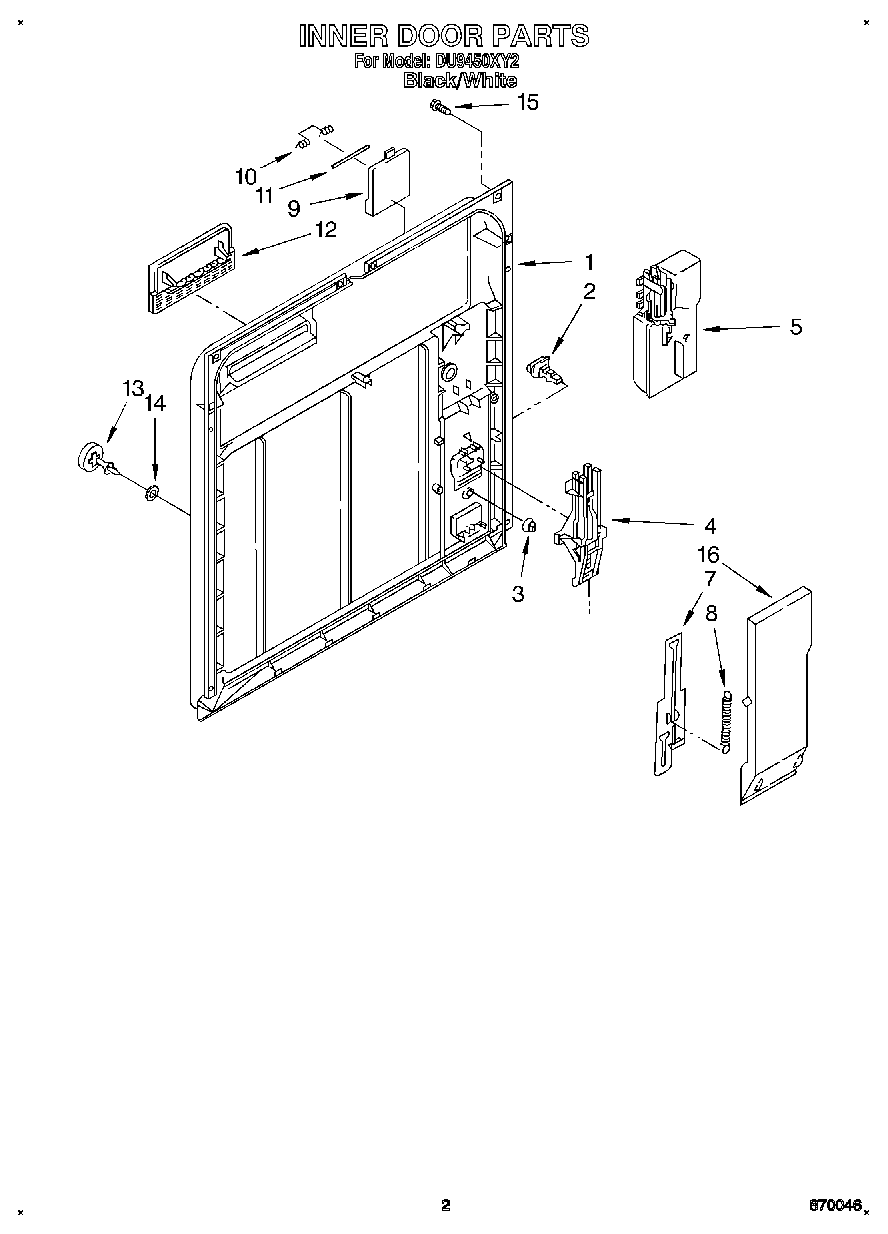 INNER DOOR PARTS
For Model: DU9450XY2
Black/White

15
10
11
9
12
1
2
5
13
14
4
3
16
7
8

2

670046