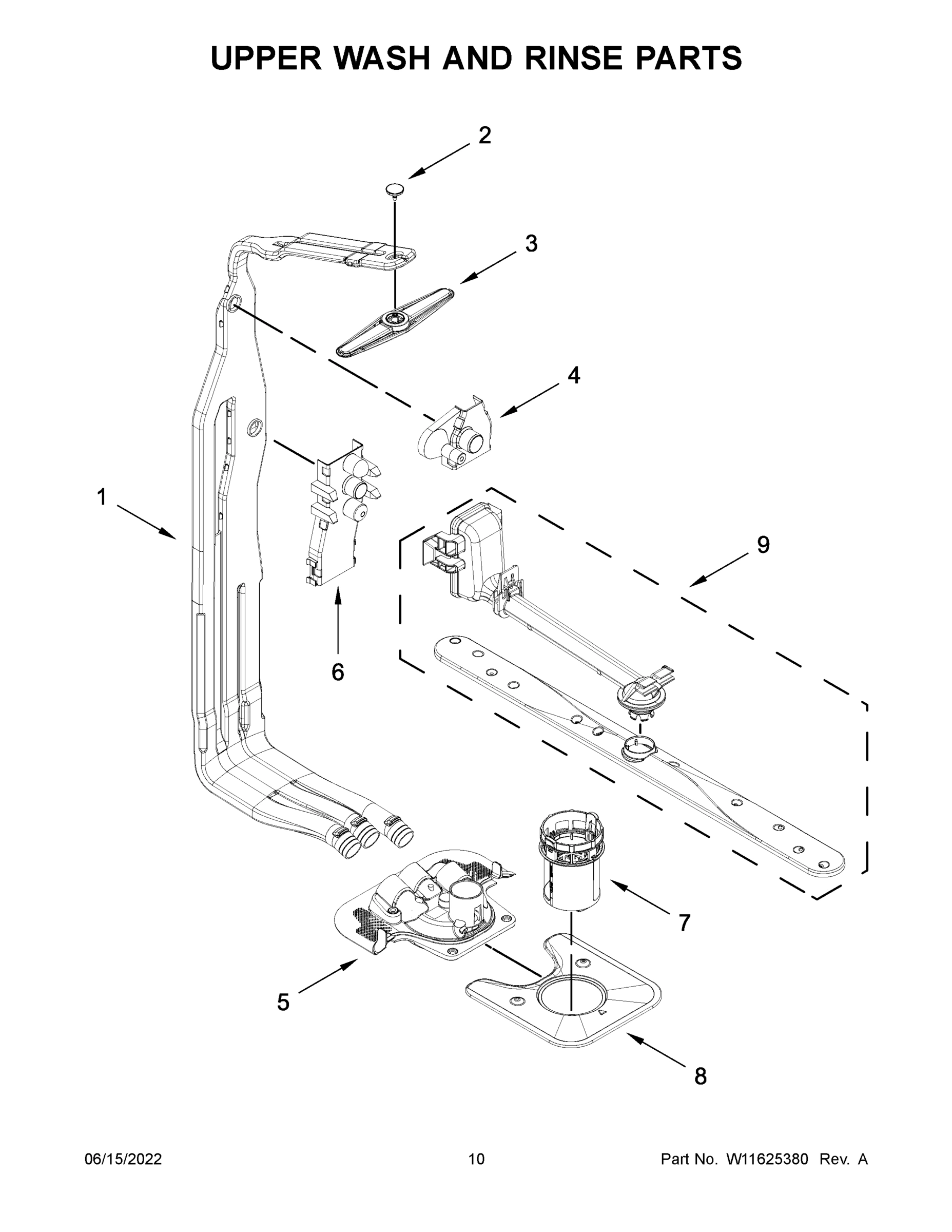 UPPER WASH AND RINSE PARTS

2

3

4

1

9

6

7

5

8

06/15/2022

10

Part No. W11625380 Rev. A