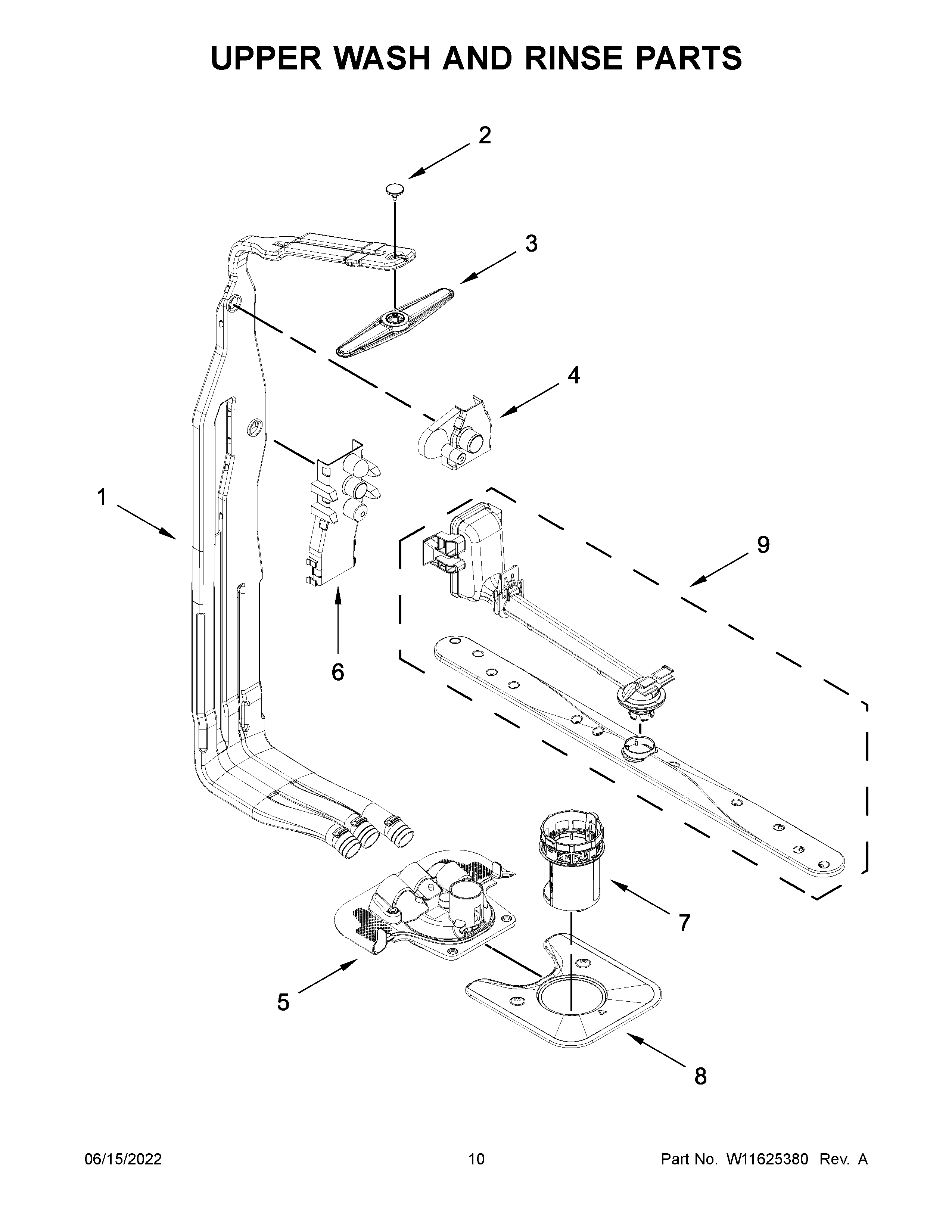 UPPER WASH AND RINSE PARTS

2

3

4

1

9

6

7

5

8

06/15/2022

10

Part No. W11625380 Rev. A