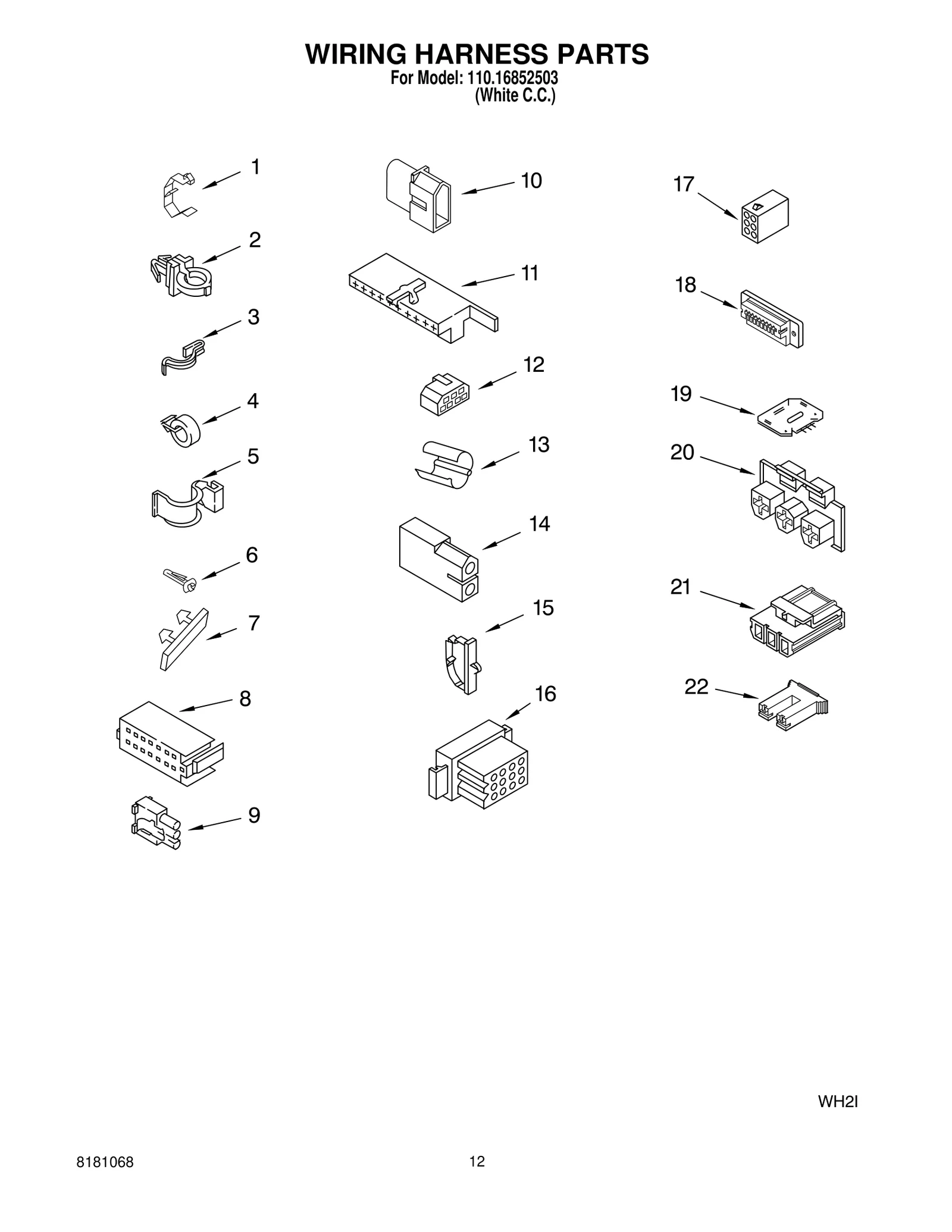 WIRING HARNESS PARTS
For Model: 110.16852503
(White C.C.)

1
2
3
4
5
6
7
8
9

10
11
12
13
14
15
16

17
18
19
20
21
22

WH2I

8181068

12