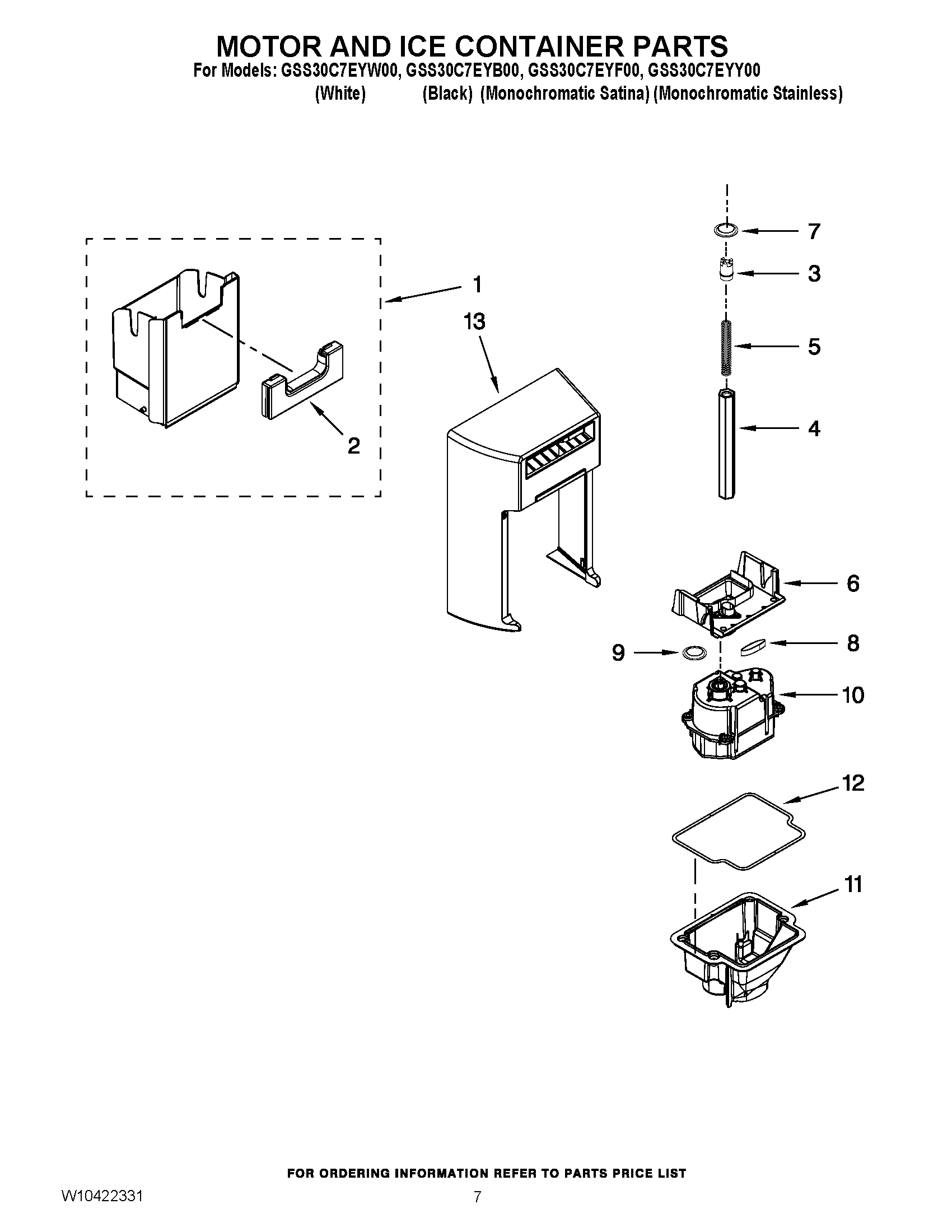 MOTOR AND ICE CONTAINER PARTS

For Models: GSS30C7EYW00, GSS30C7EYB00, GSS30C7EYF00, GSS30C7EYY00
(White) (Black) (Monochromatic Satina) (Monochromatic Stainless)

7
3
1
13
5
4
2
6
9
8
10
12
11

FOR ORDERING INFORMATION REFER TO PARTS PRICE LIST

W10422331

7