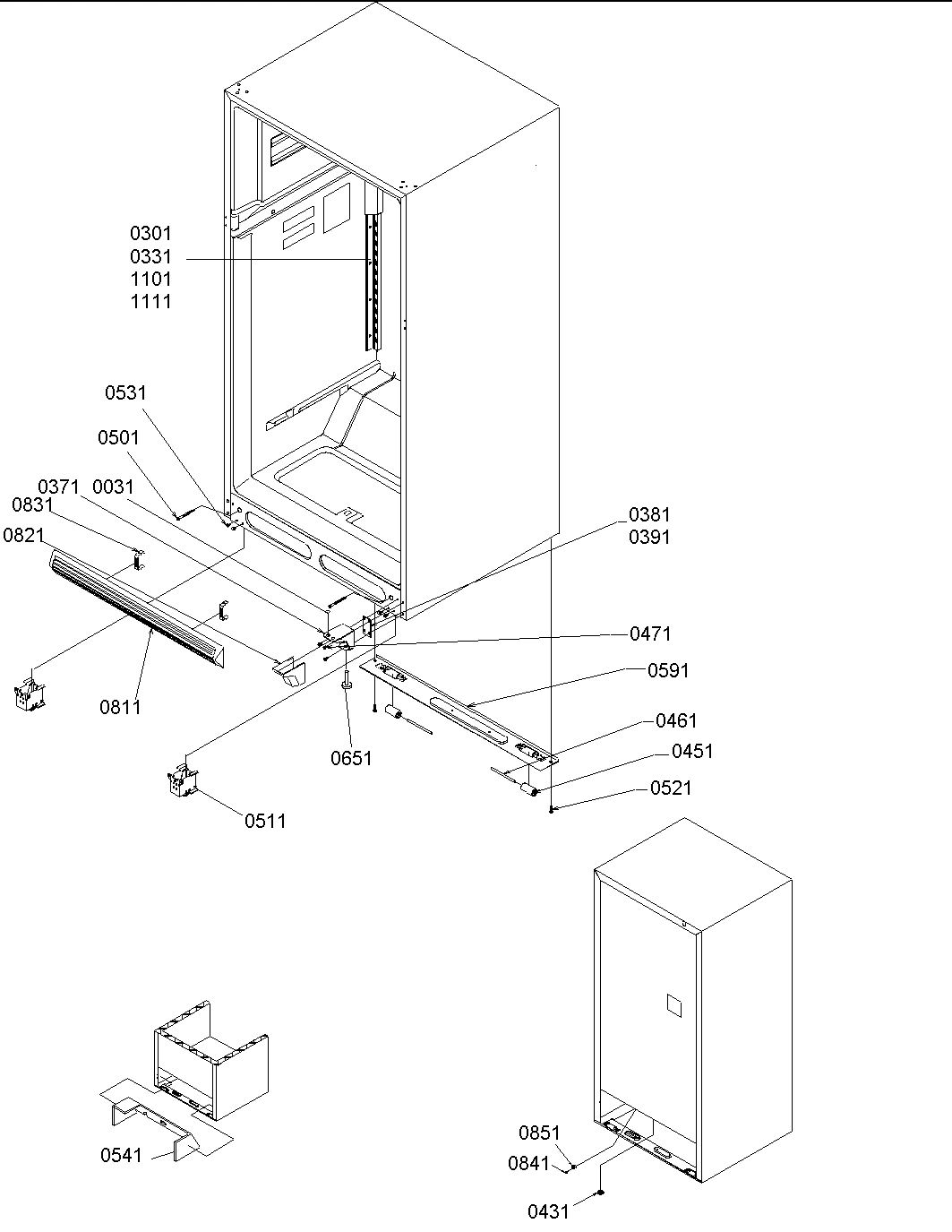 0301
0331
1101
1111

0531
0501
0371
0031
0831
0821

0381
0391

0471
0591
0461
0451
0521

0811
0651
0511

0541

0851
0841
0431