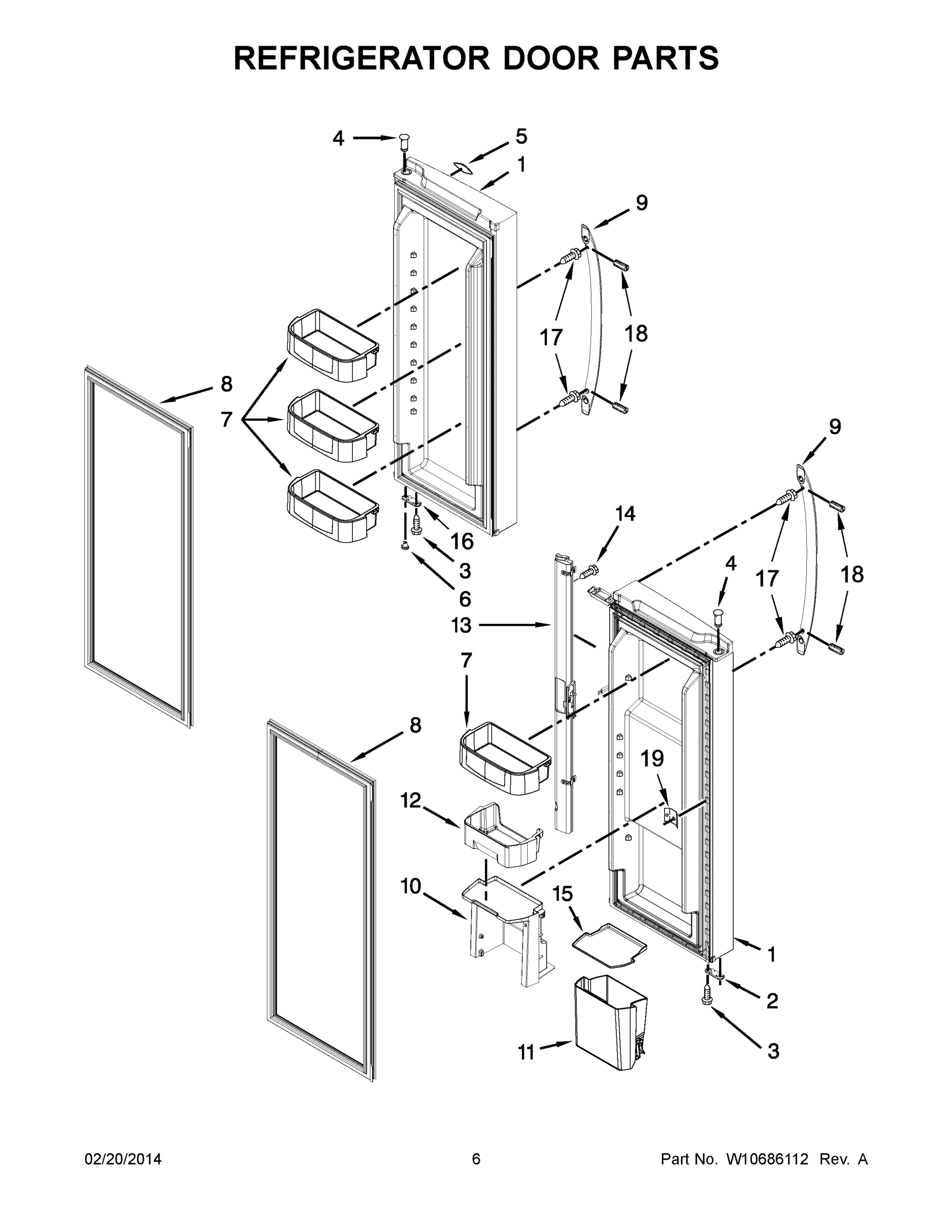 REFRIGERATOR DOOR PARTS

4
5
1
9
17
18
8
7
16
3
6
9
14
4
17
18
13
7
8
19
12
10
15
1
2
3
11

02/20/2014
6
Part No. W10686112 Rev. A