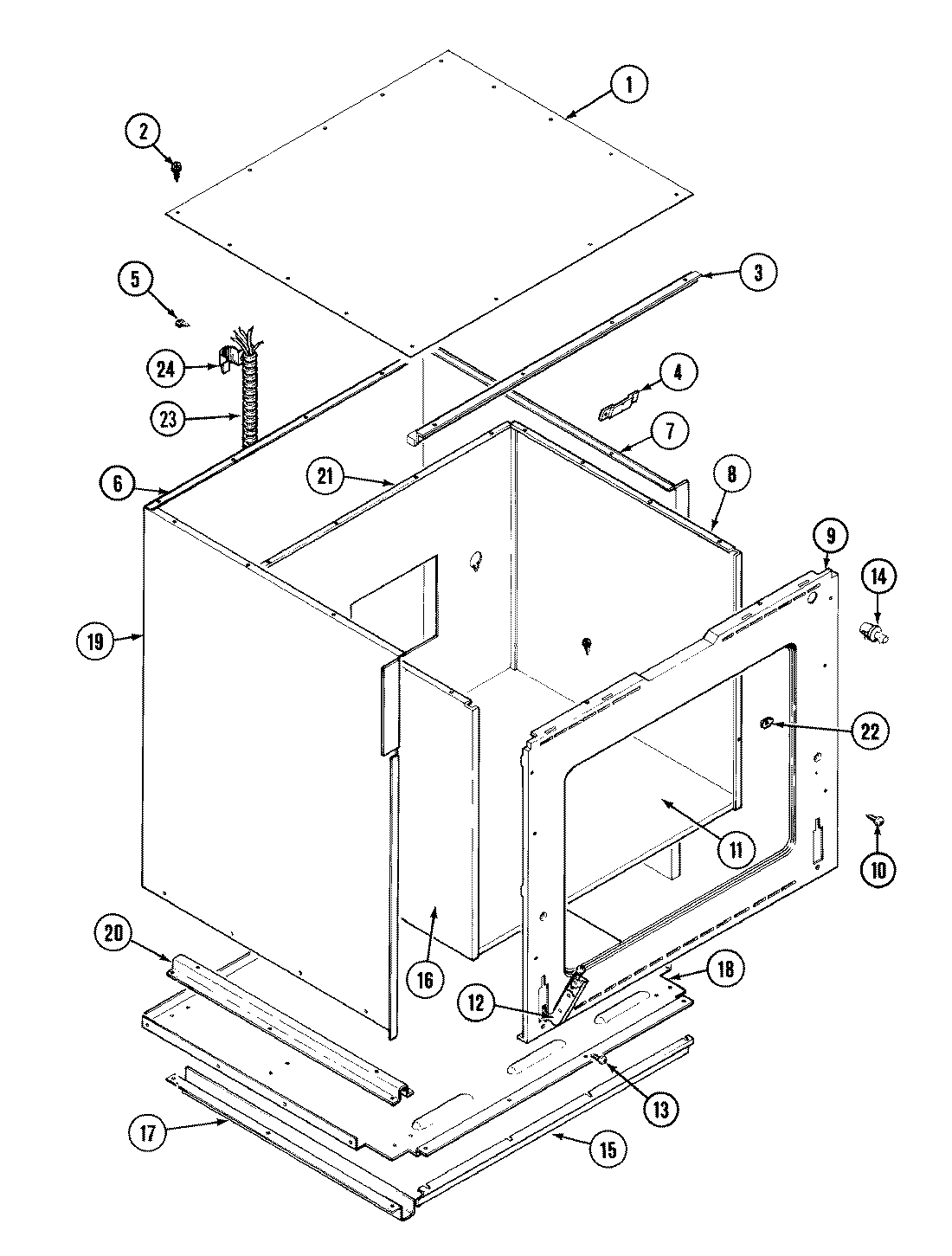 1
2
3
5
24
4
23
7
6
21
8
9
14
19
22
11
10
20
16
18
12
13
17
15