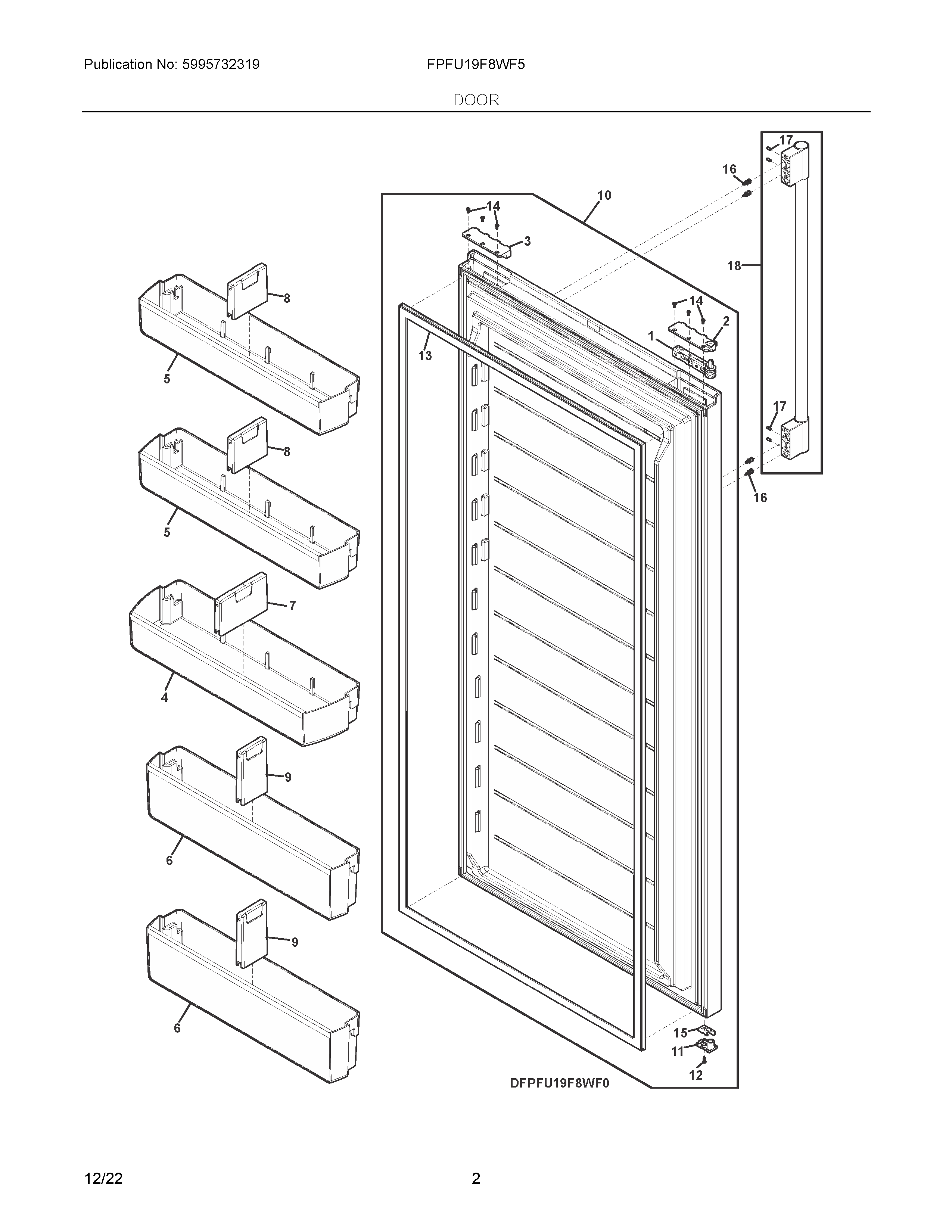 Publication No: 5995732319

FPFU19F8WF5

DOOR

17
16
10
14
3
18
8
14
2
1
13
5
17
8
16
5
7
4
9
6
9
6
15
11
12
DFPFU19F8WF0

12/22

2