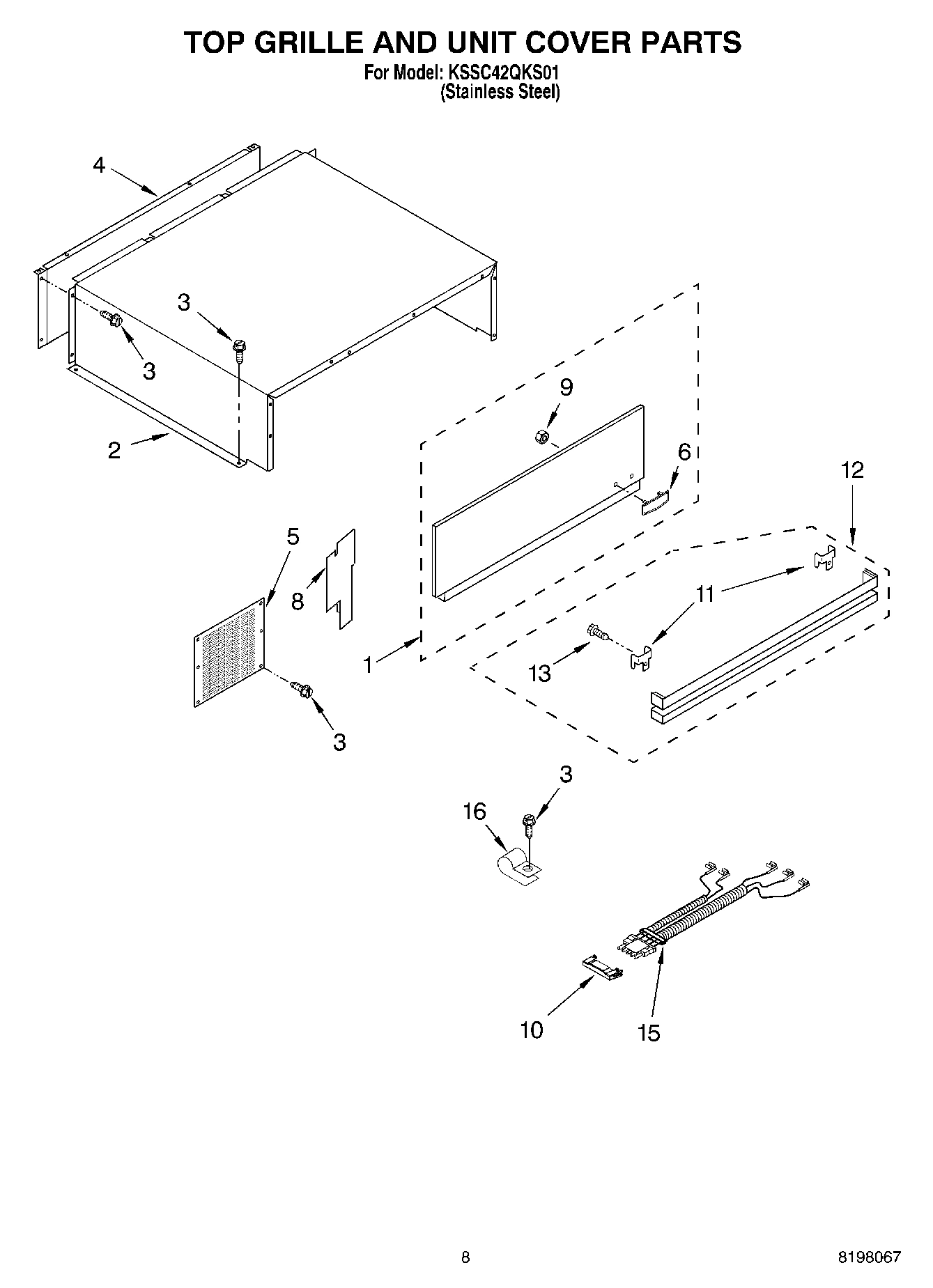 TOP GRILLE AND UNIT COVER PARTS
For Model: KSSC42QKS01
(Stainless Steel)

4
3
3
2
9
6
12
5
8
11
1
13
3
3
16
10
15

8
8198067