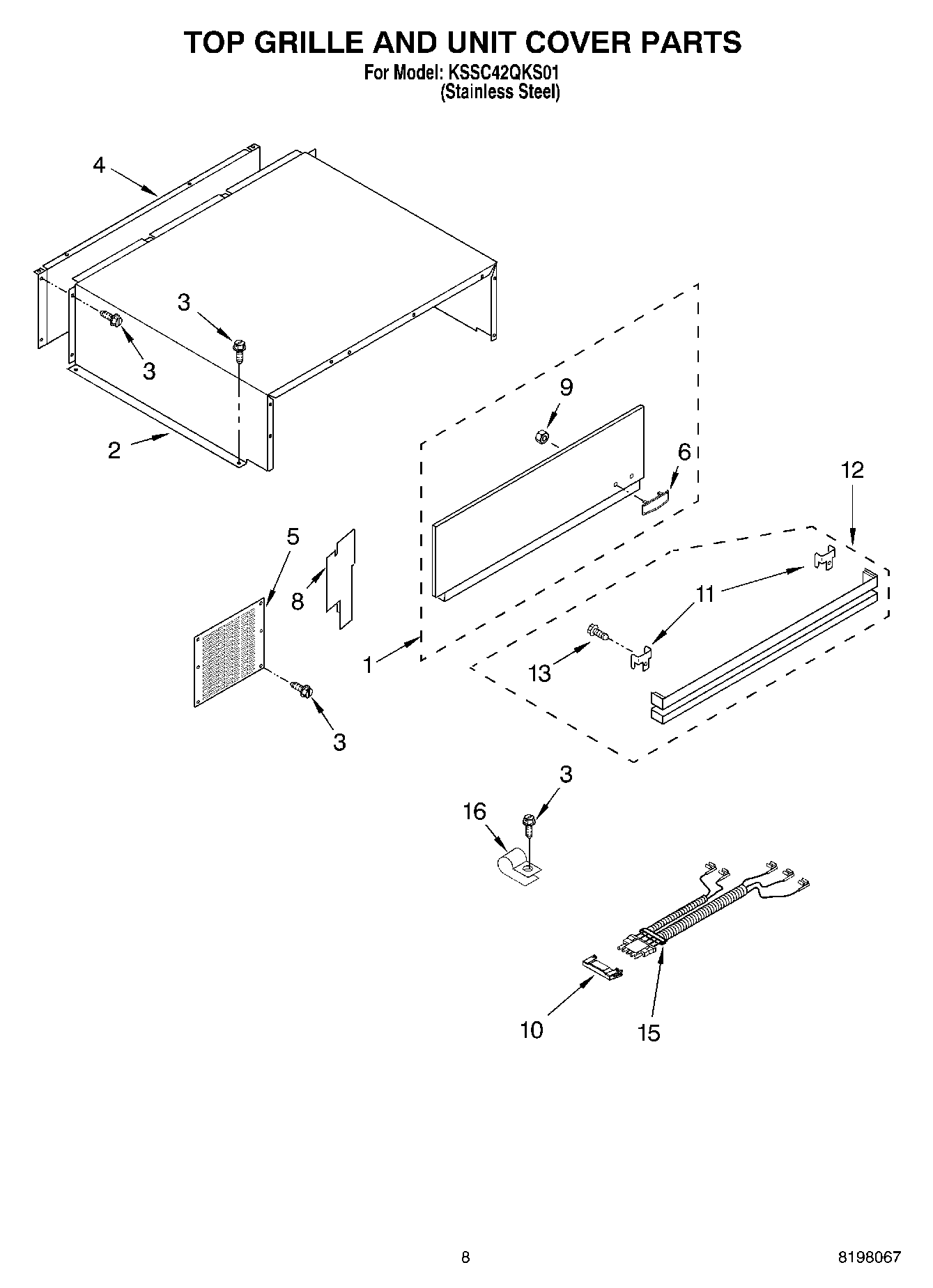 TOP GRILLE AND UNIT COVER PARTS
For Model: KSSC42QKS01
(Stainless Steel)

4
3
3
2
9
6
12
5
8
11
1
13
3
3
16
10
15

8
8198067