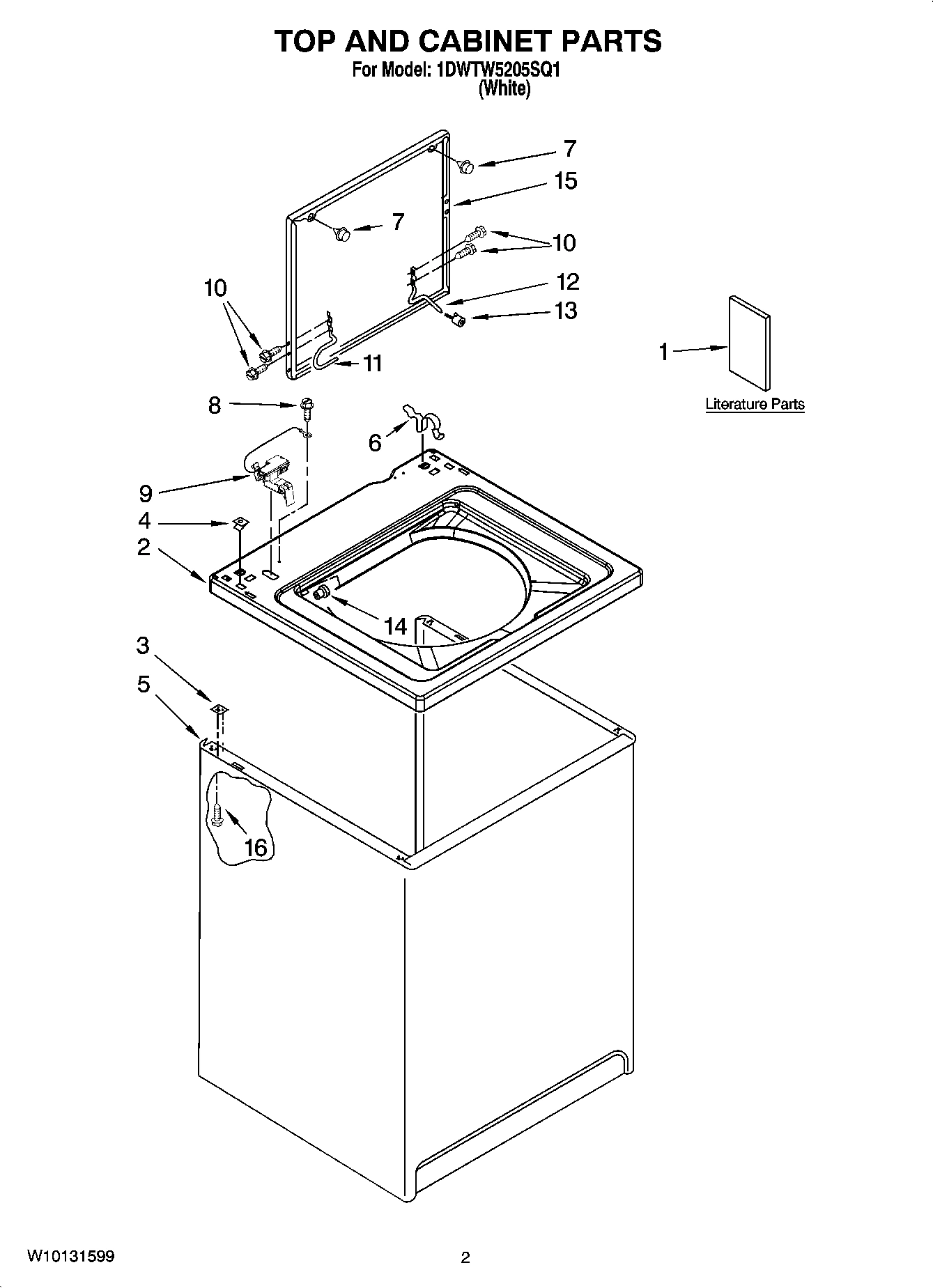 TOP AND CABINET PARTS
For Model: 1DWTW5205SQ1
(White)

7
15
7
10
10
12
13
11
1
Literature Parts
8
6
9
4
2
14
3
5
16

W10131599
2