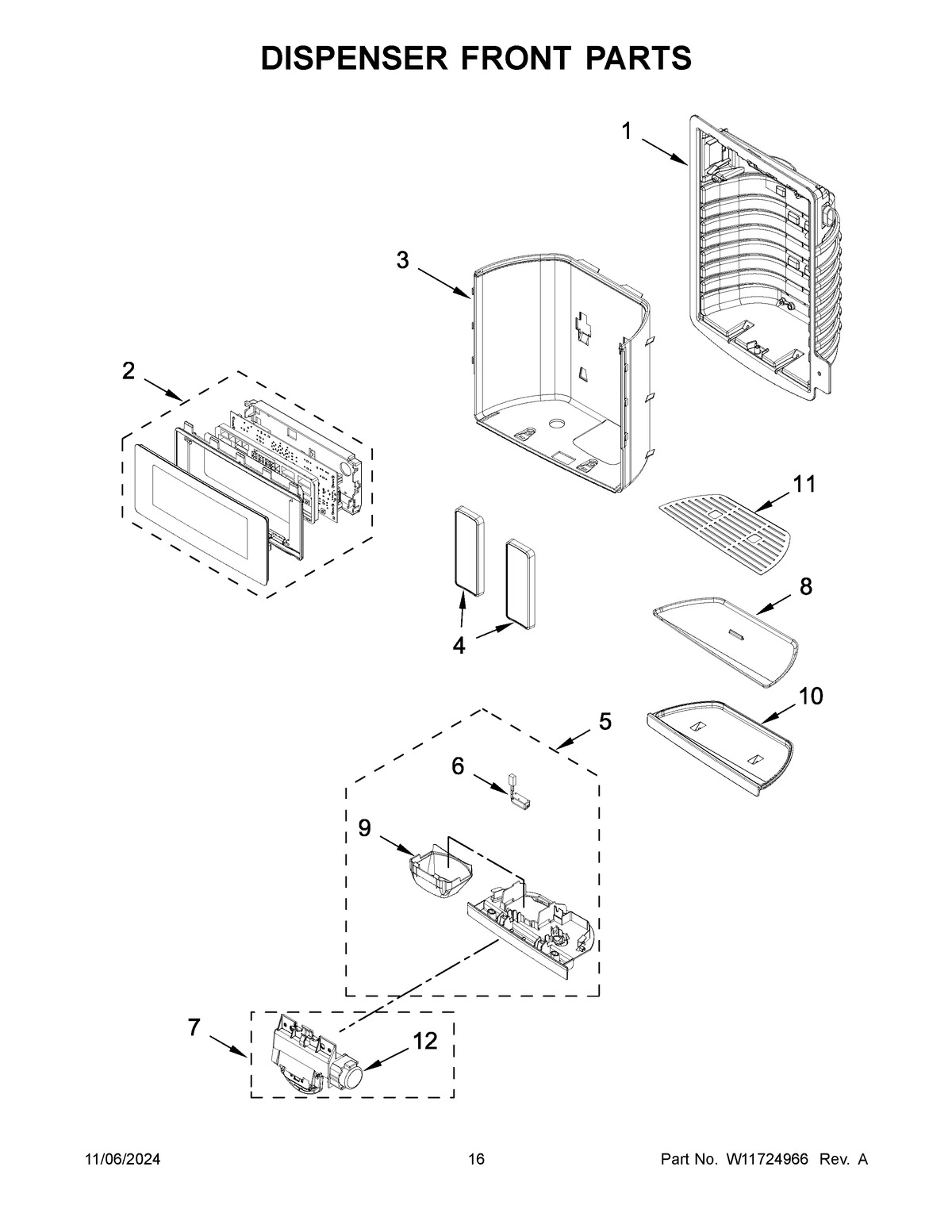 DISPENSER FRONT PARTS

1

3

2

11

8

4

10

5

6

9

7

12

11/06/2024

16

Part No. W11724966 Rev. A