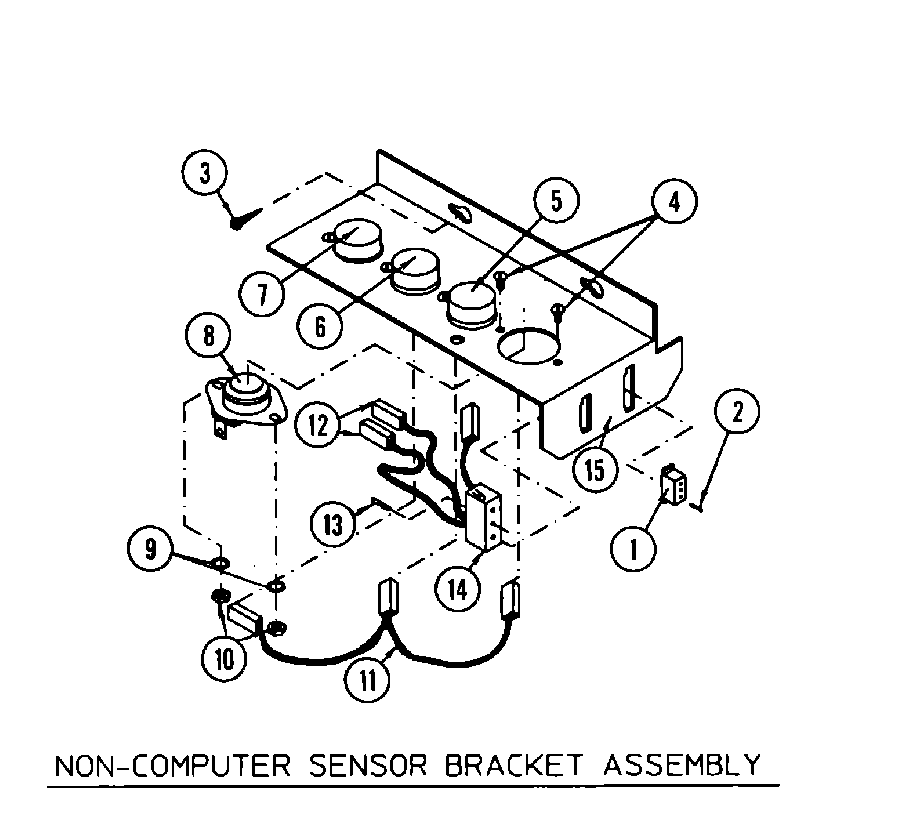 3
5
4
7
6
8
12
2
15
13
1
9
14
10
11
NON-COMPUTER SENSOR BRACKET ASSEMBLY