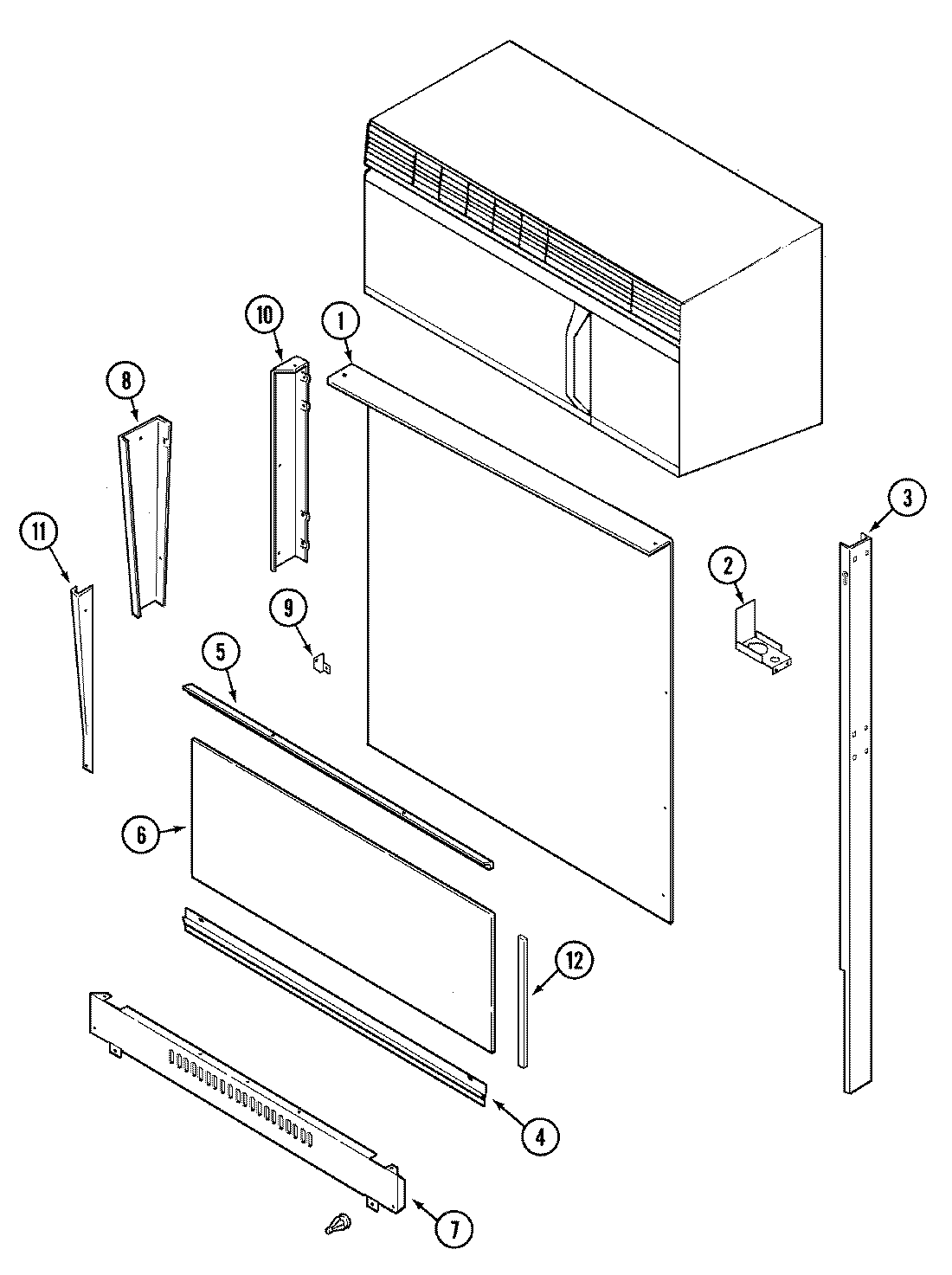 10
1
8
3
11
2
9
5
6
12
4
7