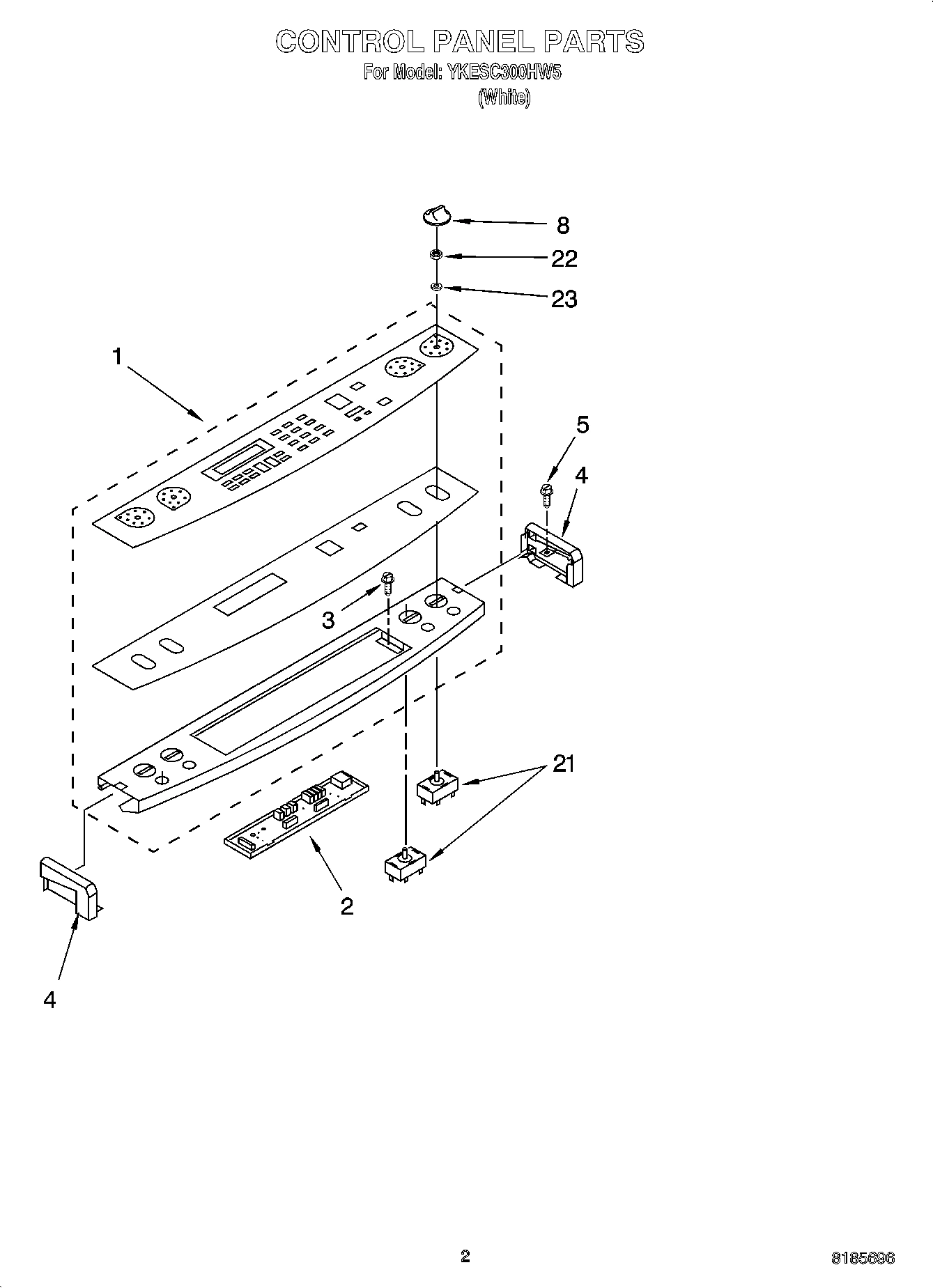 CONTROL PANEL PARTS
For Model: YKESC300HW5
(White)

8
22
23
1
5
4
3
21
2
4

2

8185696