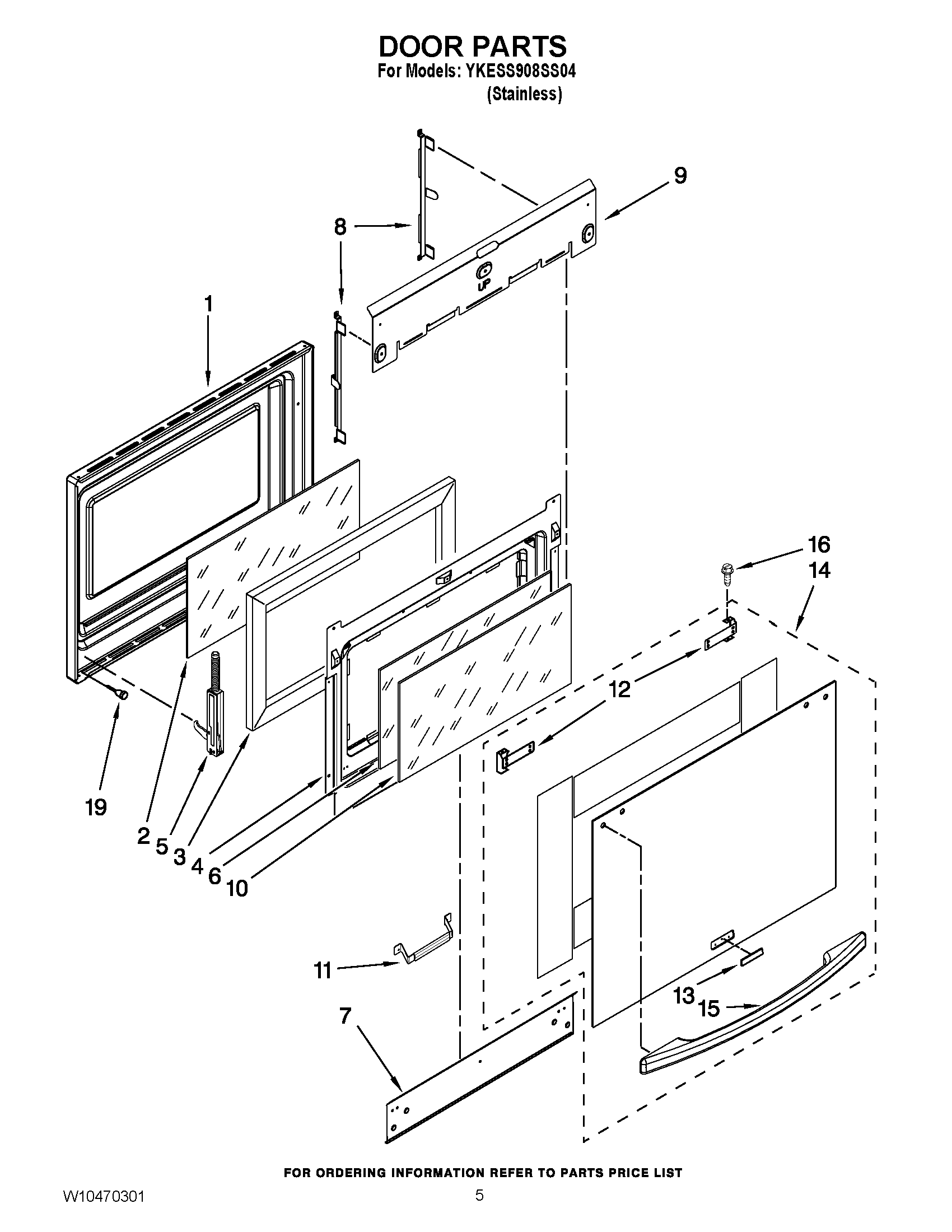 DOOR PARTS
For Models: YKESS908SS04
(Stainless)

9
8
UP
1
16
14
12
19
2
5
3
4
6
10
11
13
15
7

FOR ORDERING INFORMATION REFER TO PARTS PRICE LIST

W10470301
5