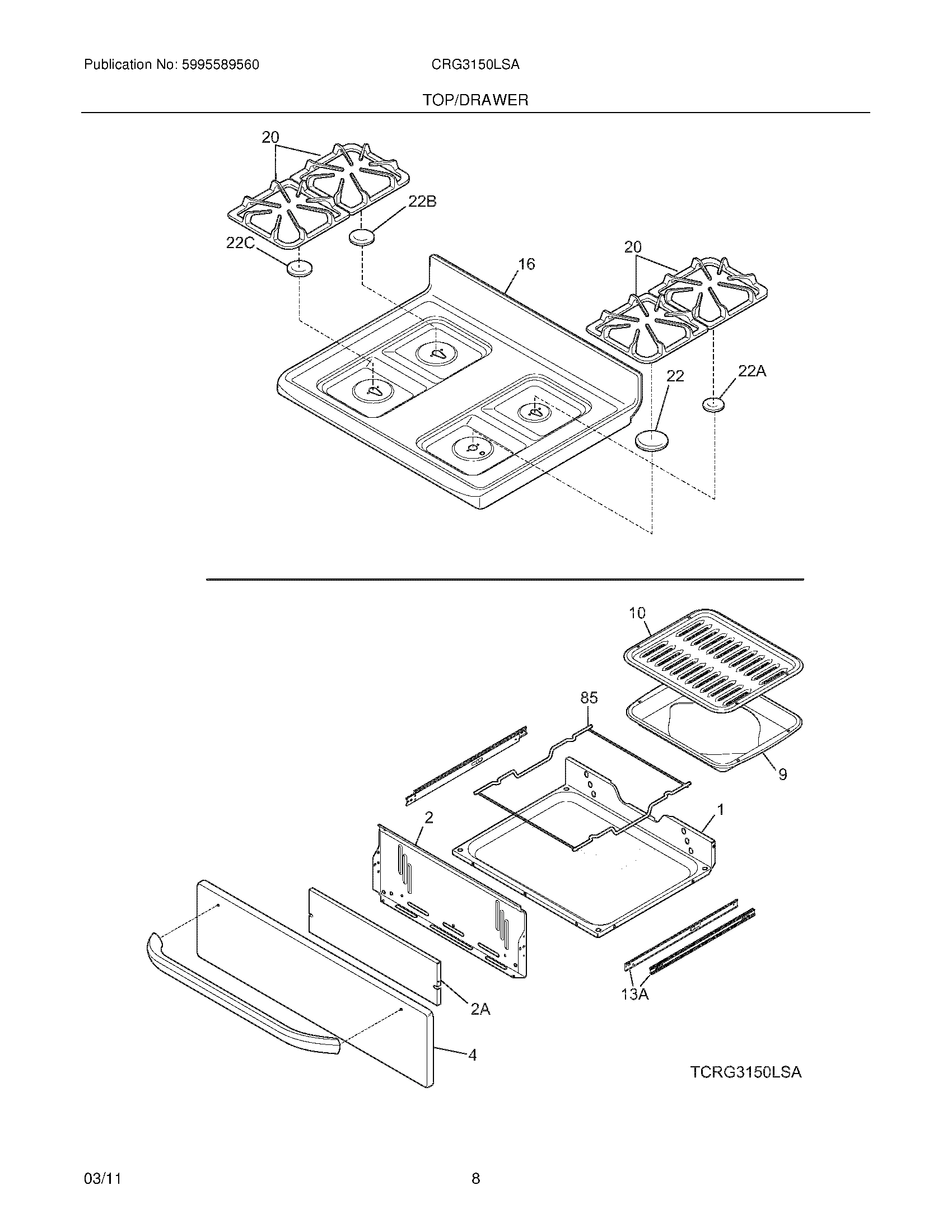 Publication No: 5995589560

CRG3150LSA

TOP/DRAWER

20

22B

22C

16

20

22

22A

10

85

9

2

1

2A

13A

4

TCRG3150LSA

03/11

8