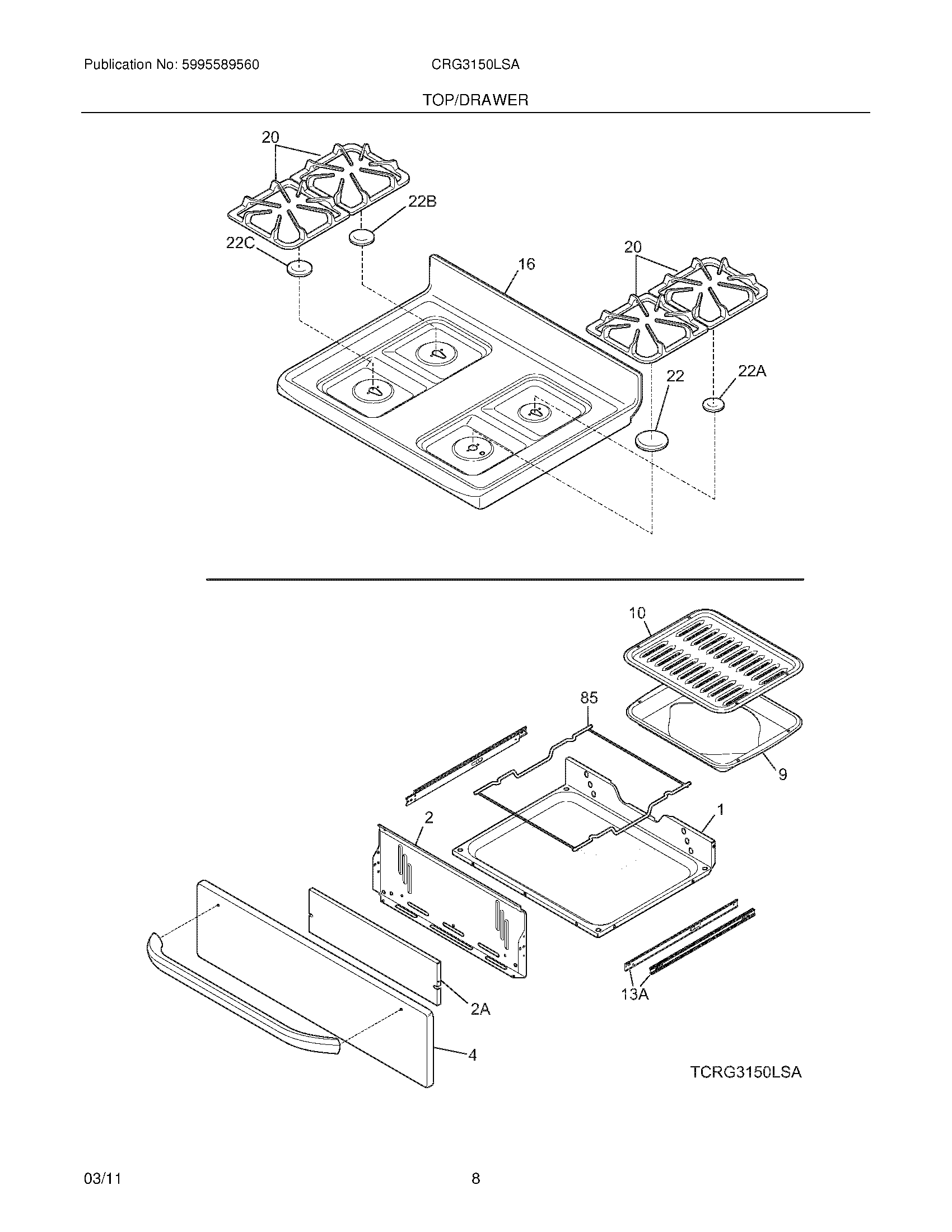 Publication No: 5995589560

CRG3150LSA

TOP/DRAWER

20

22B

22C

16

20

22

22A

10

85

9

2

1

2A

13A

4

TCRG3150LSA

03/11

8