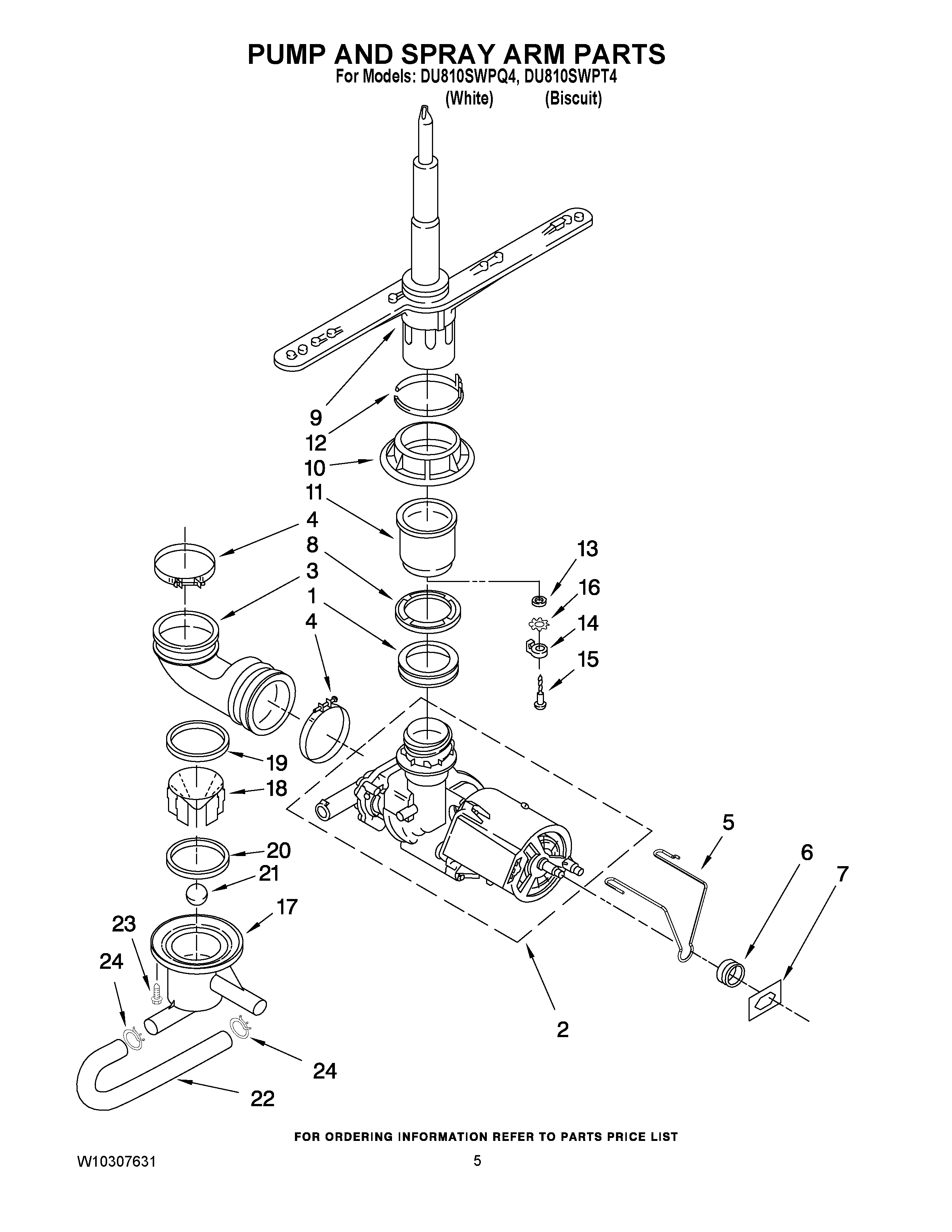 PUMP AND SPRAY ARM PARTS
For Models: DU810SWPQ4, DU810SWPT4
(White) (Biscuit)

9
12
10
11
4
8
3
1
4
13
16
14
15
19
18
20
21
17
23
24
5
6
7
2
24
22

FOR ORDERING INFORMATION REFER TO PARTS PRICE LIST

W10307631

5