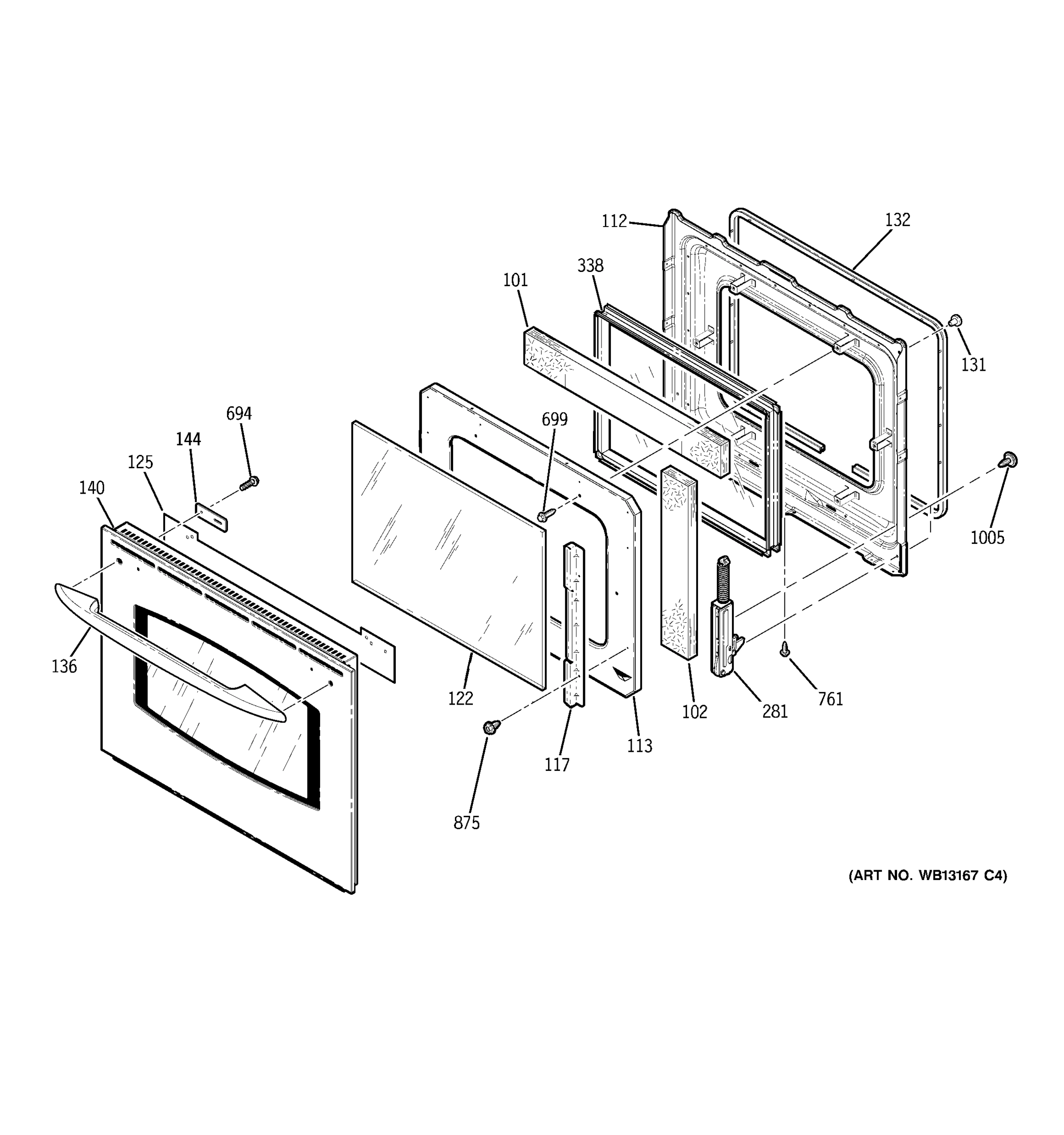 112
132
338
101
131
694
699
144
125
140
1005
136
122
102
281
761
113
117
875
(ART NO. WB13167 C4)