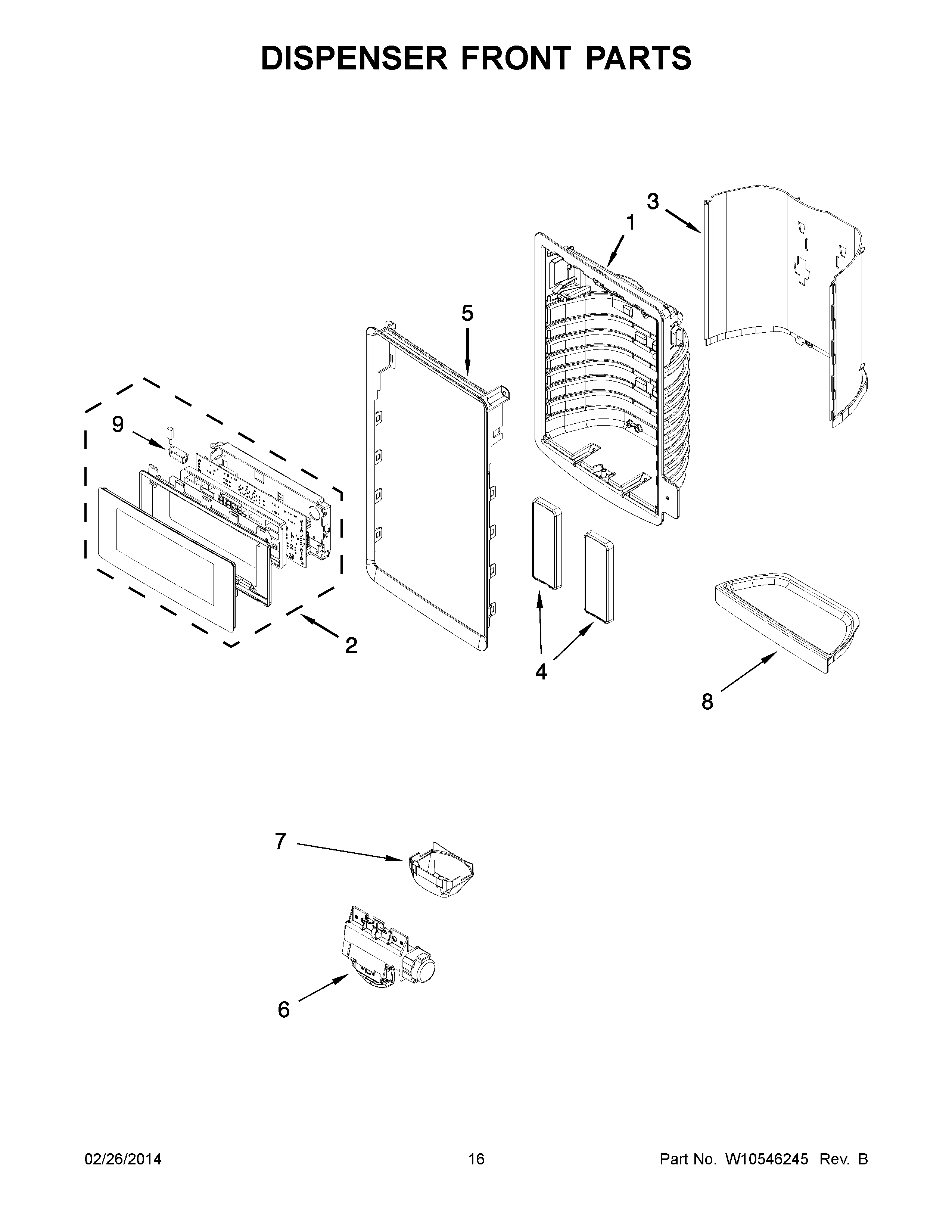 DISPENSER FRONT PARTS

3

1

5

9

2

4

8

7

6

02/26/2014 16 Part No. W10546245 Rev. B