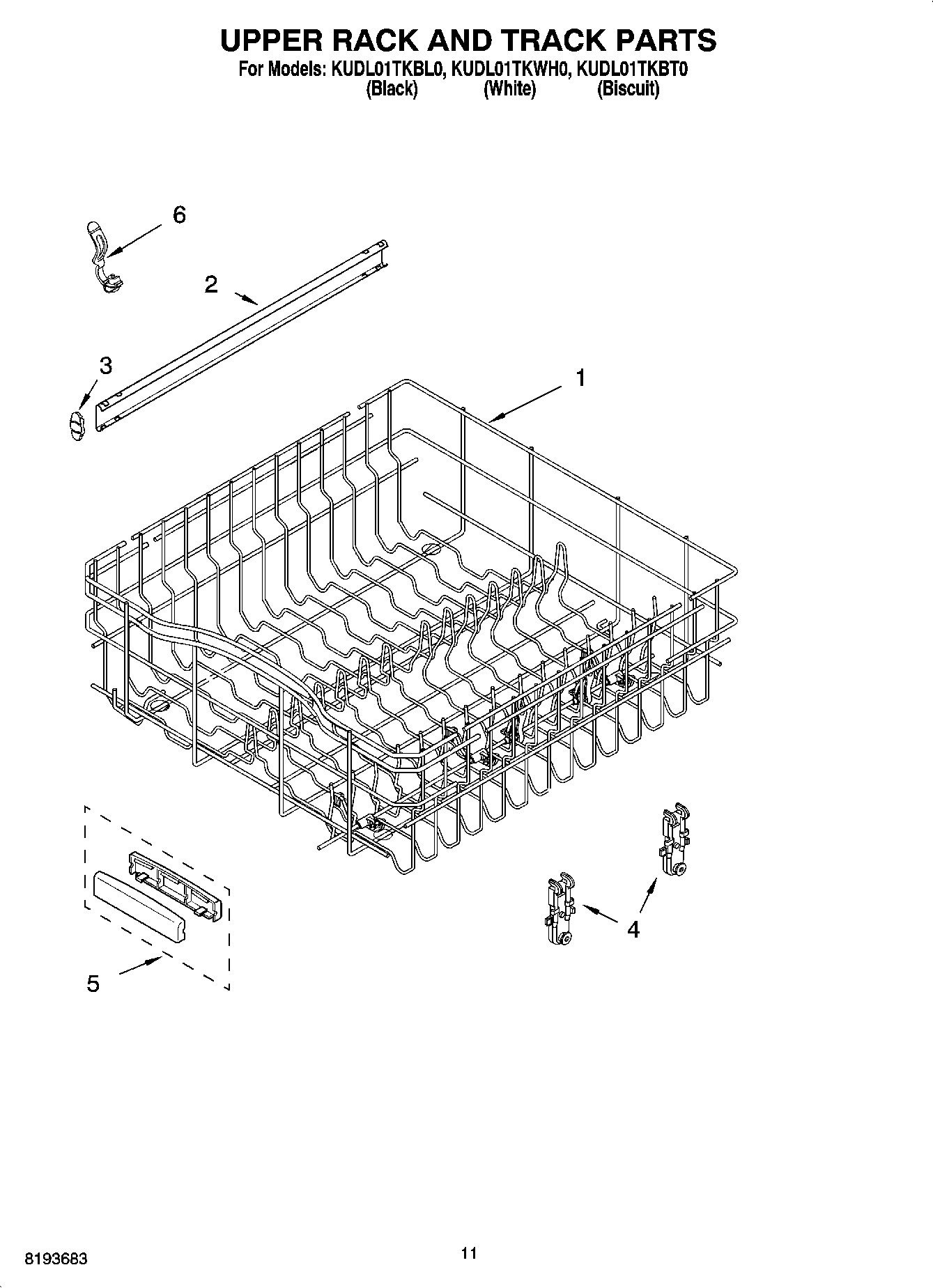 UPPER RACK AND TRACK PARTS

For Models: KUDL01TKBL0, KUDL01TKWH0, KUDL01TKBT0
(Black) (White) (Biscuit)

6

2

3

1

4

5

8193683

11