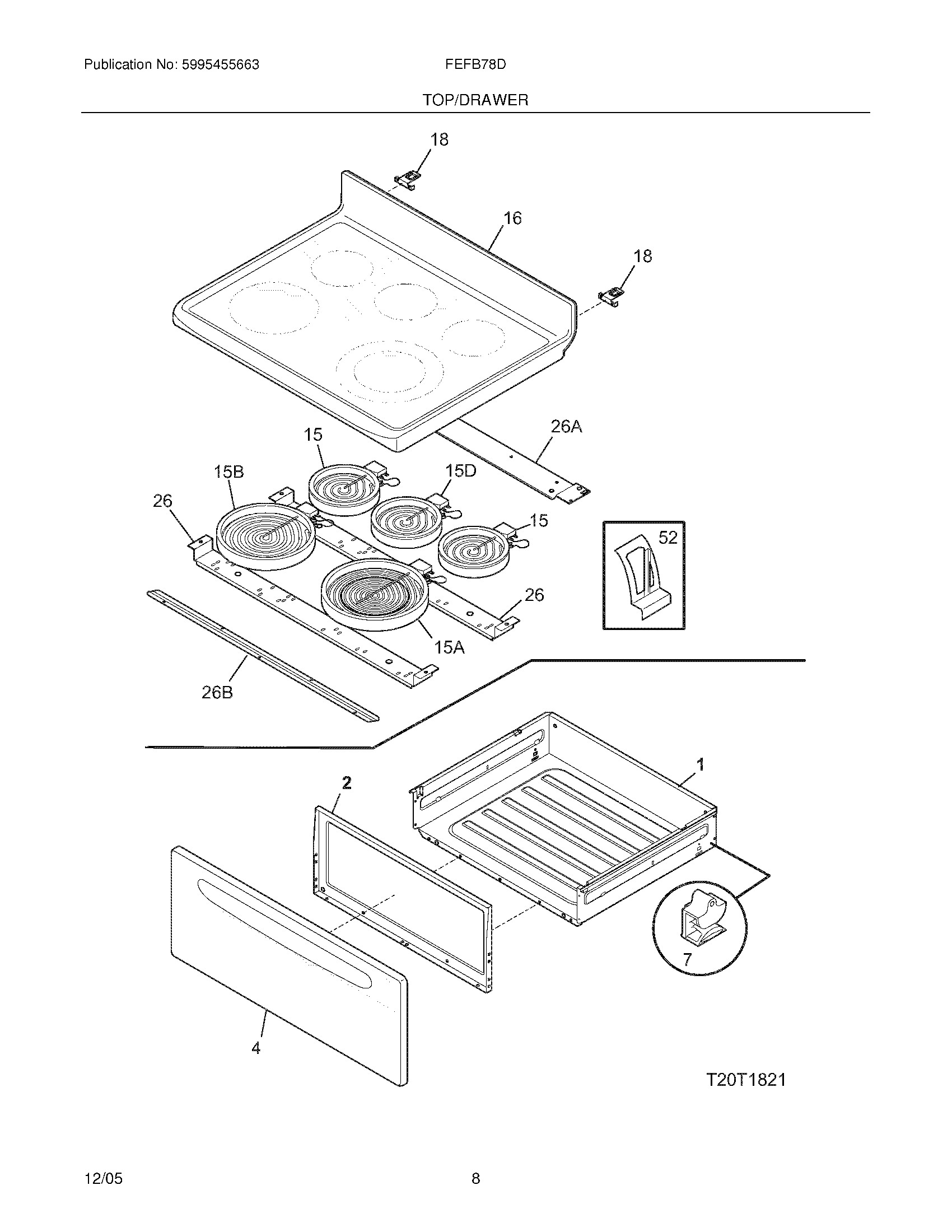 Publication No: 5995455663

FEFB78D

TOP/DRAWER

18

16

18

26A

15

15B

15D

26

15

52

26

15A

26B

1

2

7

4

T20T1821

12/05

8