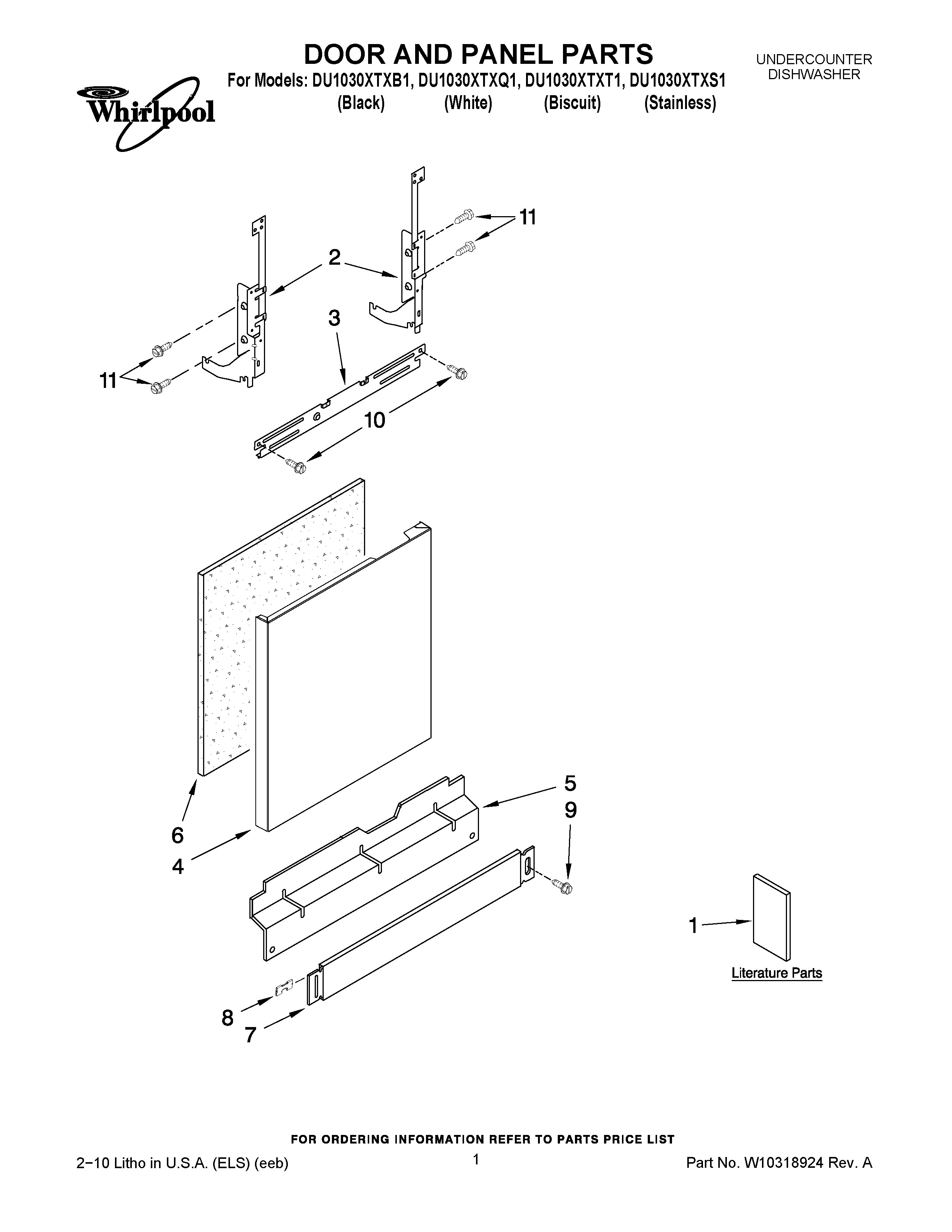 Whirlpool

DOOR AND PANEL PARTS

For Models: DU1030XTXB1, DU1030XTXQ1, DU1030XTXT1, DU1030XTXS1
(Black) (White) (Biscuit) (Stainless)

UNDERCOUNTER DISHWASHER

11

2

3

11

10

5

9

6

4

1

Literature Parts

8

7

FOR ORDERING INFORMATION REFER TO PARTS PRICE LIST

2−10 Litho in U.S.A. (ELS) (eeb)

1

Part No. W10318924 Rev. A