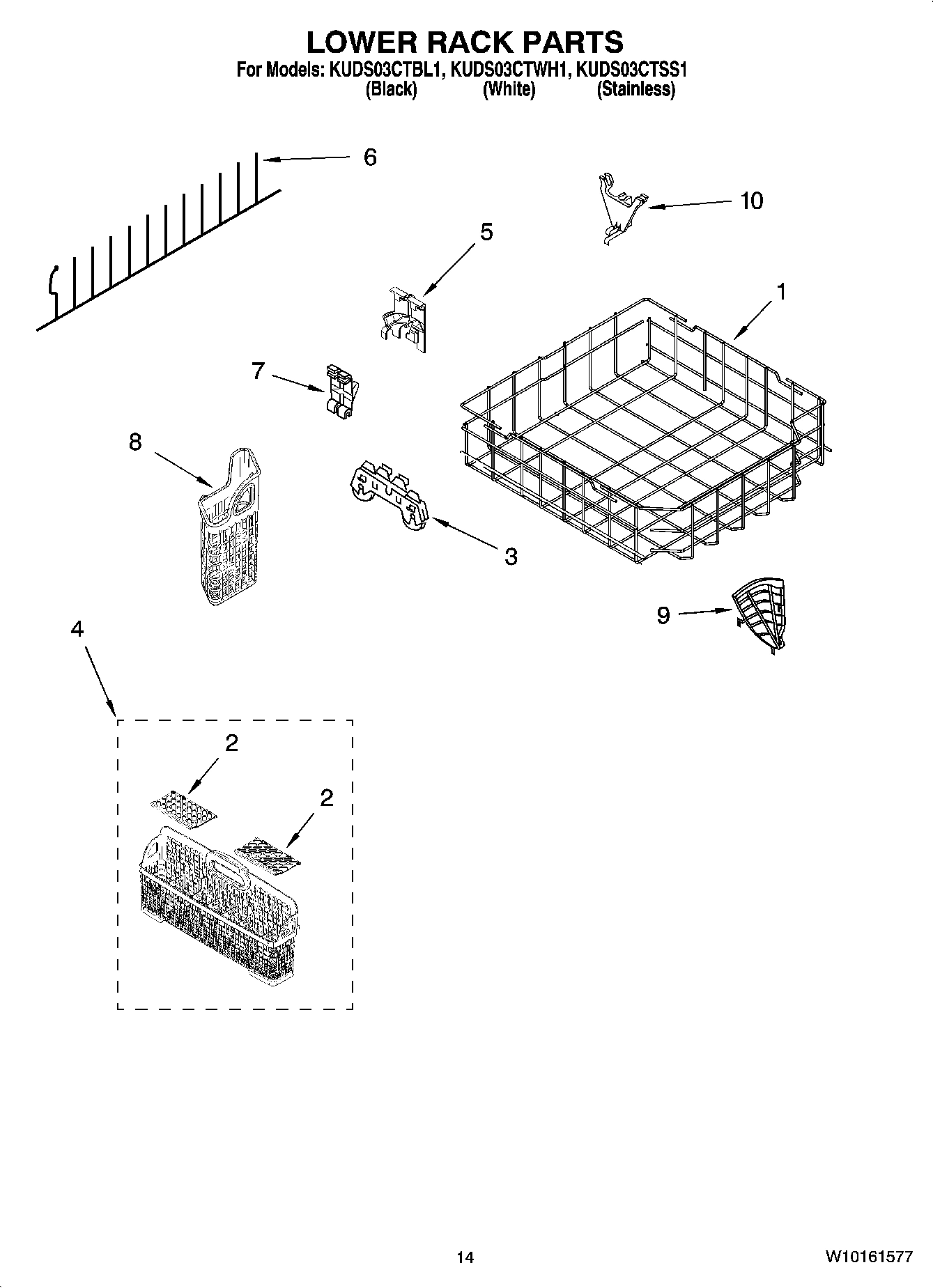 LOWER RACK PARTS

For Models: KUDS03CTBL1, KUDS03CTWH1, KUDS03CTSS1
(Black) (White) (Stainless)

6
10
5
1
7
8
3
9
4
2
2

14

W10161577