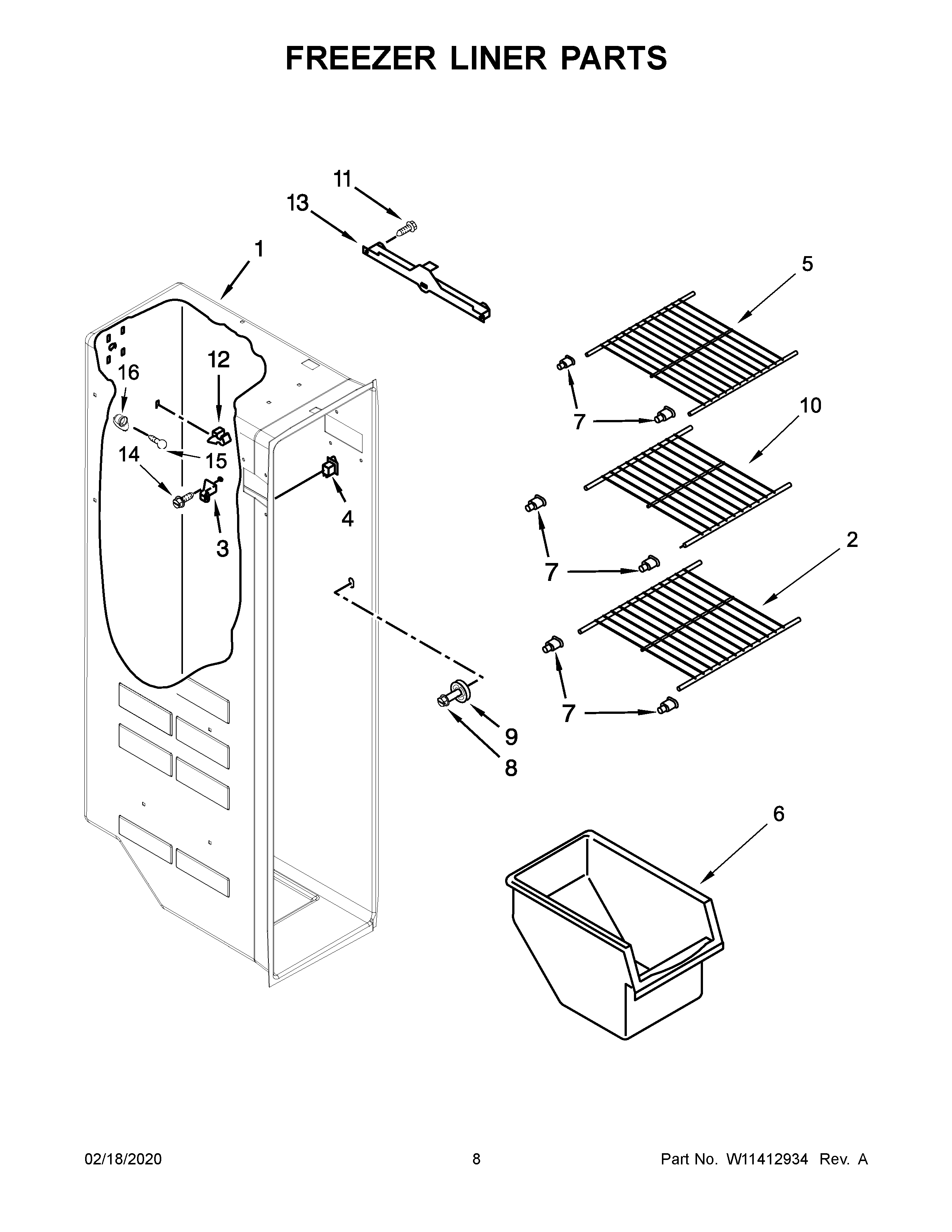 FREEZER LINER PARTS

11
13
1
5
12
16
7
10
15
14
4
3
7
2
7
9
8
6

02/18/2020
8
Part No. W11412934 Rev. A