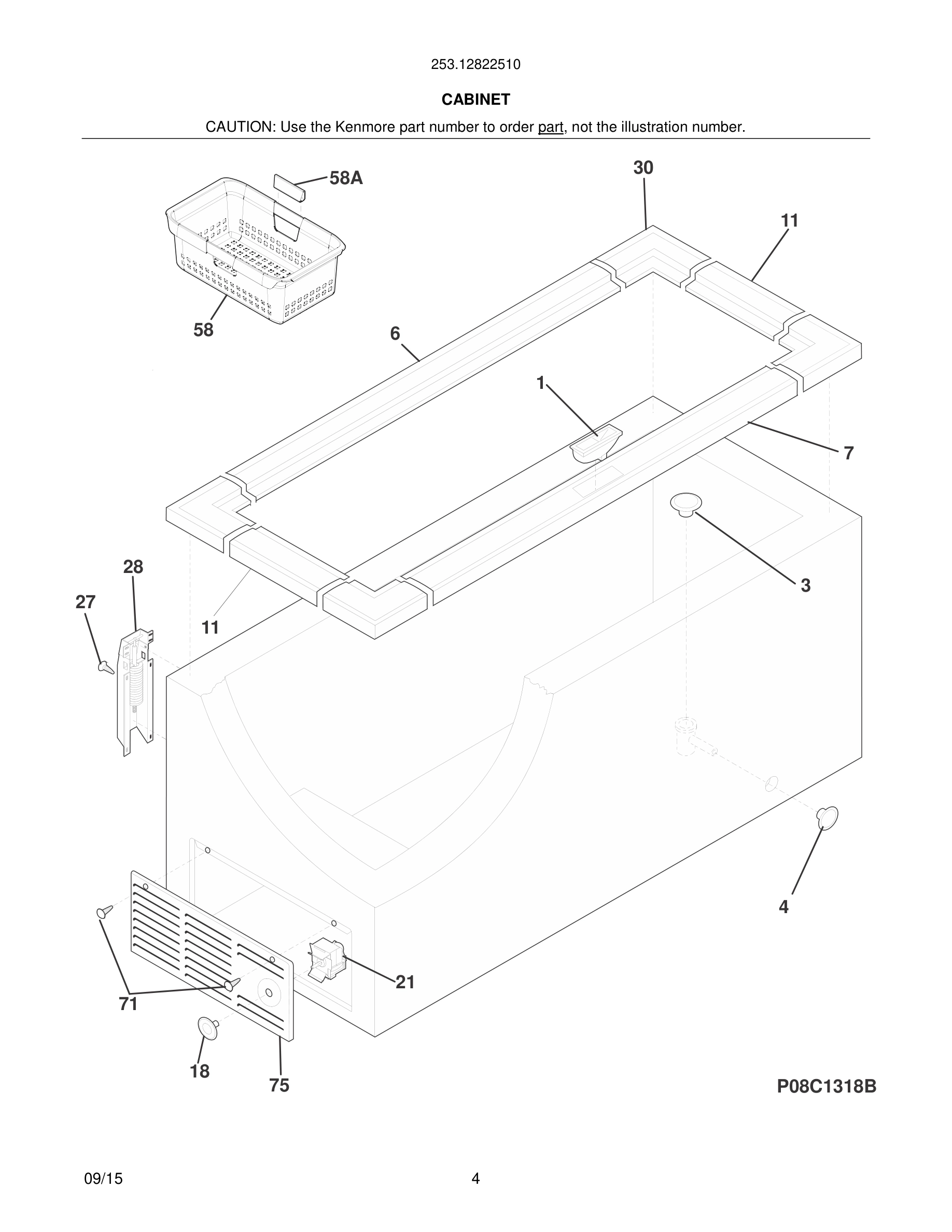 253.12822510

CABINET

CAUTION: Use the Kenmore part number to order part, not the illustration number.

58A
30
11
58
6
1
7
3
28
27
11
4
21
71
18
75
P08C1318B

09/15

4