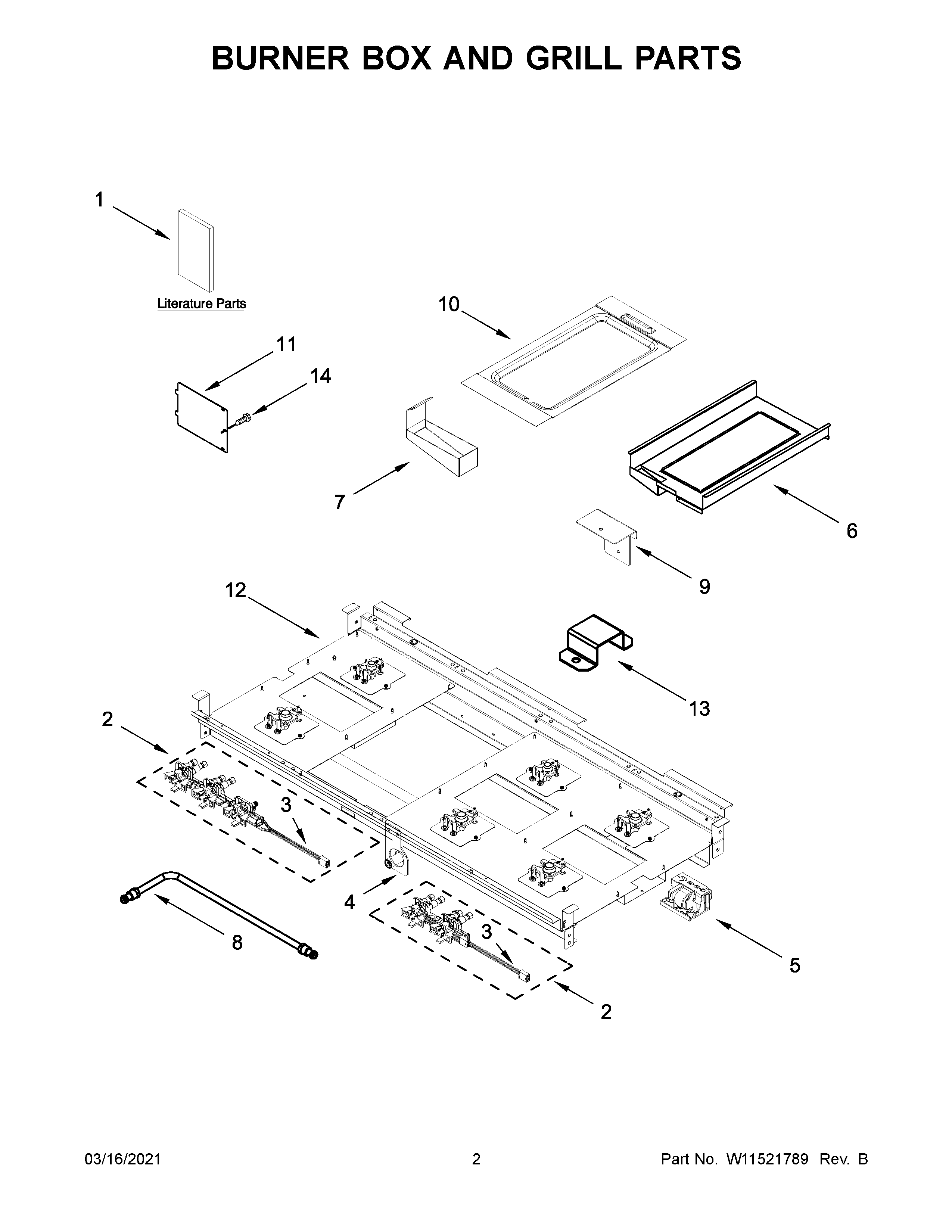 BURNER BOX AND GRILL PARTS

1

Literature Parts

10

11

14

7

6

9

12

13

2

3

4

8

3

5

2

03/16/2021

2

Part No. W11521789 Rev. B