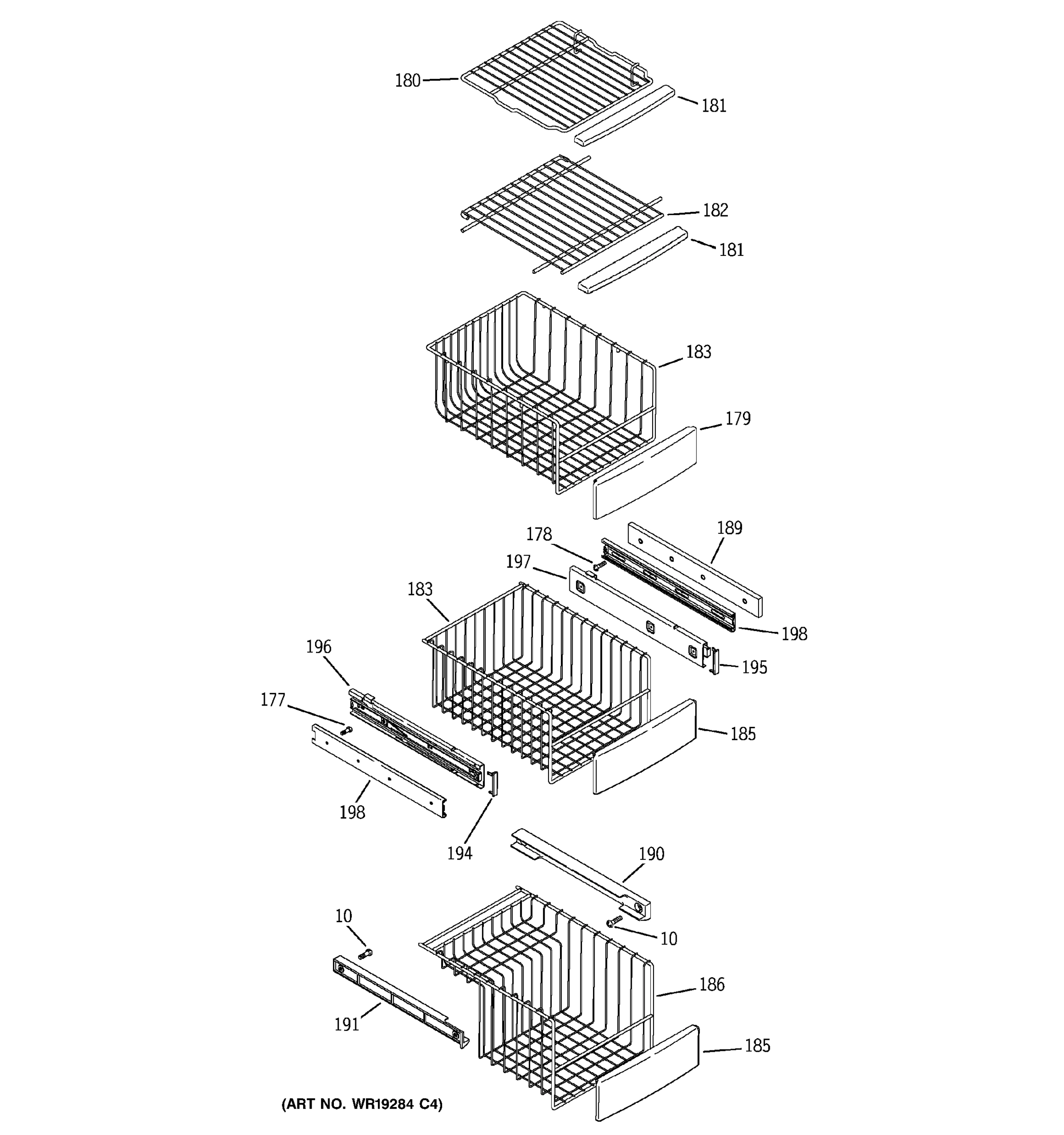 180
181
182
181
183
179
178
189
197
183
198
196
195
177
185
198
194
190
10
10
186
191
185
(ART NO. WR19284 C4)