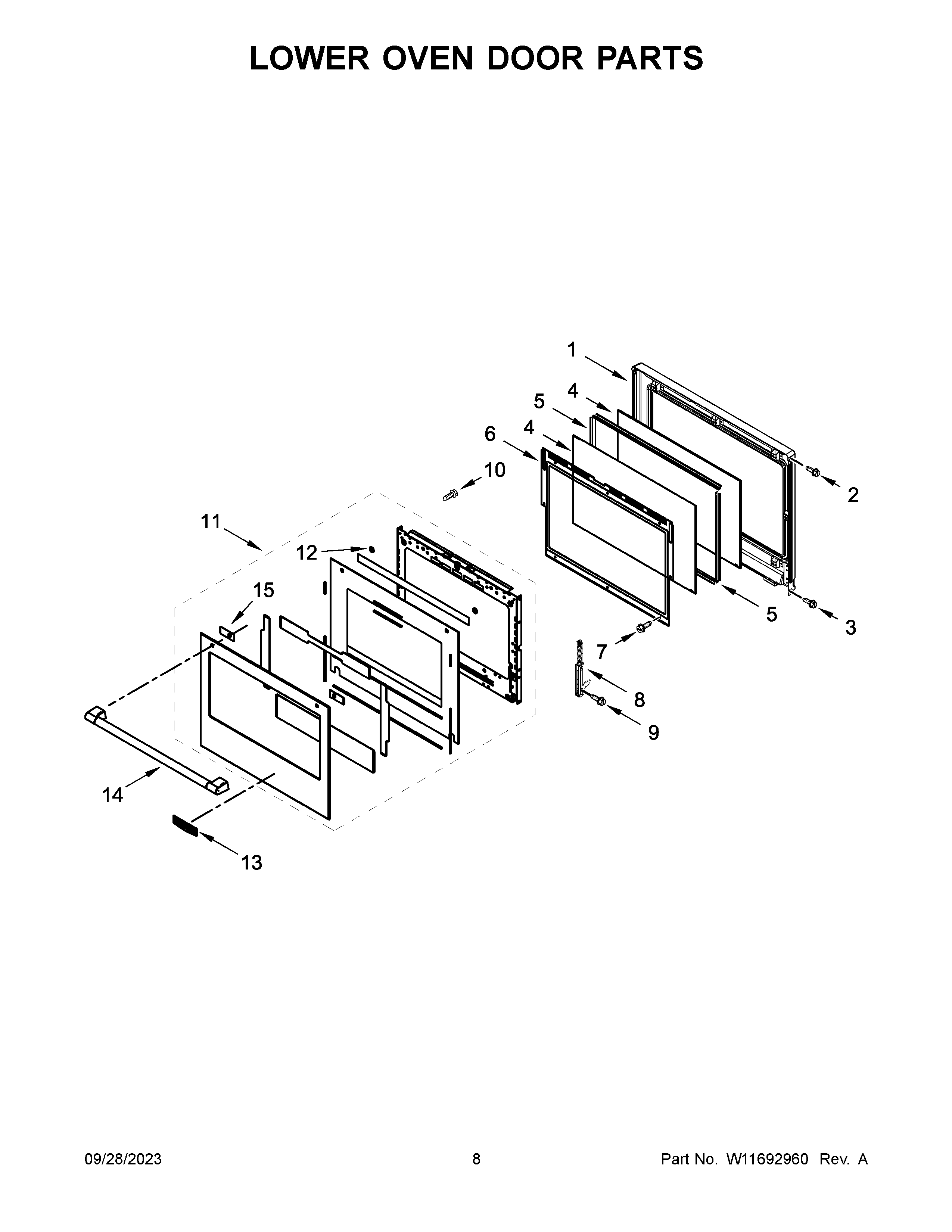 LOWER OVEN DOOR PARTS

1
4
5
4
6
10
2
11
12
15
5
3
7
8
9
14
13

09/28/2023
8
Part No. W11692960 Rev. A