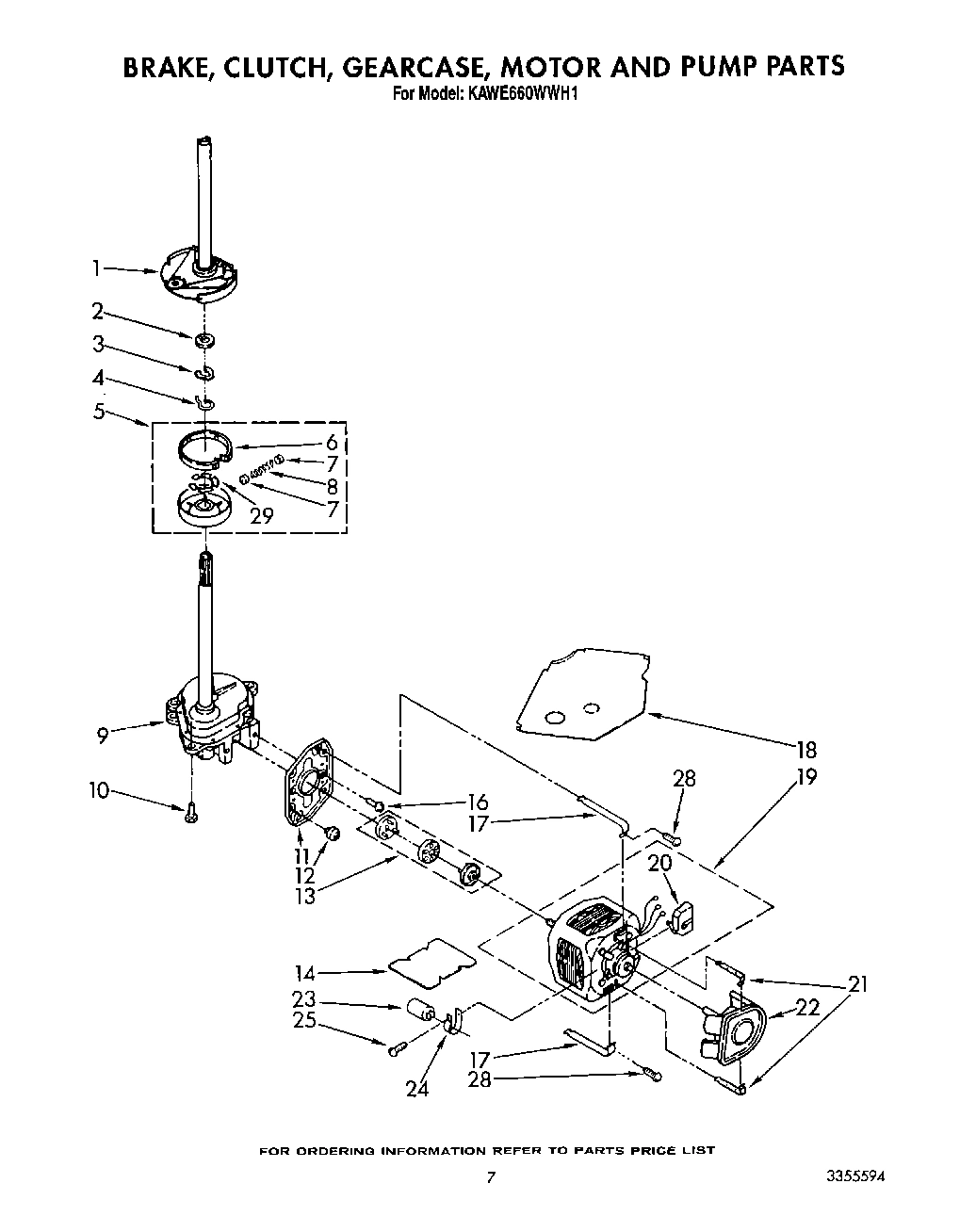 BRAKE, CLUTCH, GEARCASE, MOTOR AND PUMP PARTS
For Model: KAWE660WWH1

1
2
3
4
5
6
7
8
7
29
9
10
11
12
13
16
17
18
28
19
20
14
23
25
24
17
28
21
22

FOR ORDERING INFORMATION REFER TO PARTS PRICE LIST

7

3355594