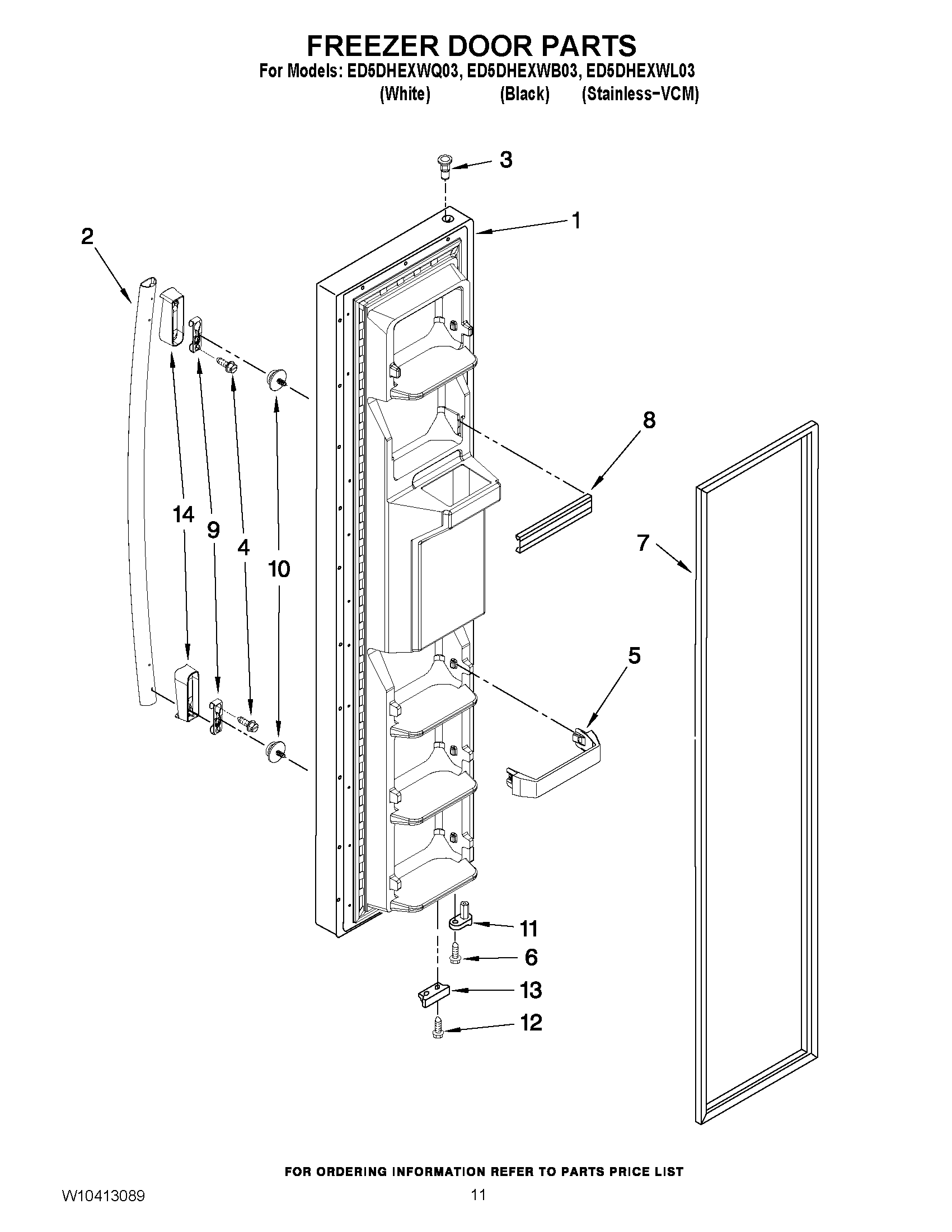 FREEZER DOOR PARTS
For Models: ED5DHEXWQ03, ED5DHEXWB03, ED5DHEXWL03
(White) (Black) (Stainless-VCM)

3
1
2
8
14
9
4
10
7
5
11
6
13
12

FOR ORDERING INFORMATION REFER TO PARTS PRICE LIST

W10413089
11