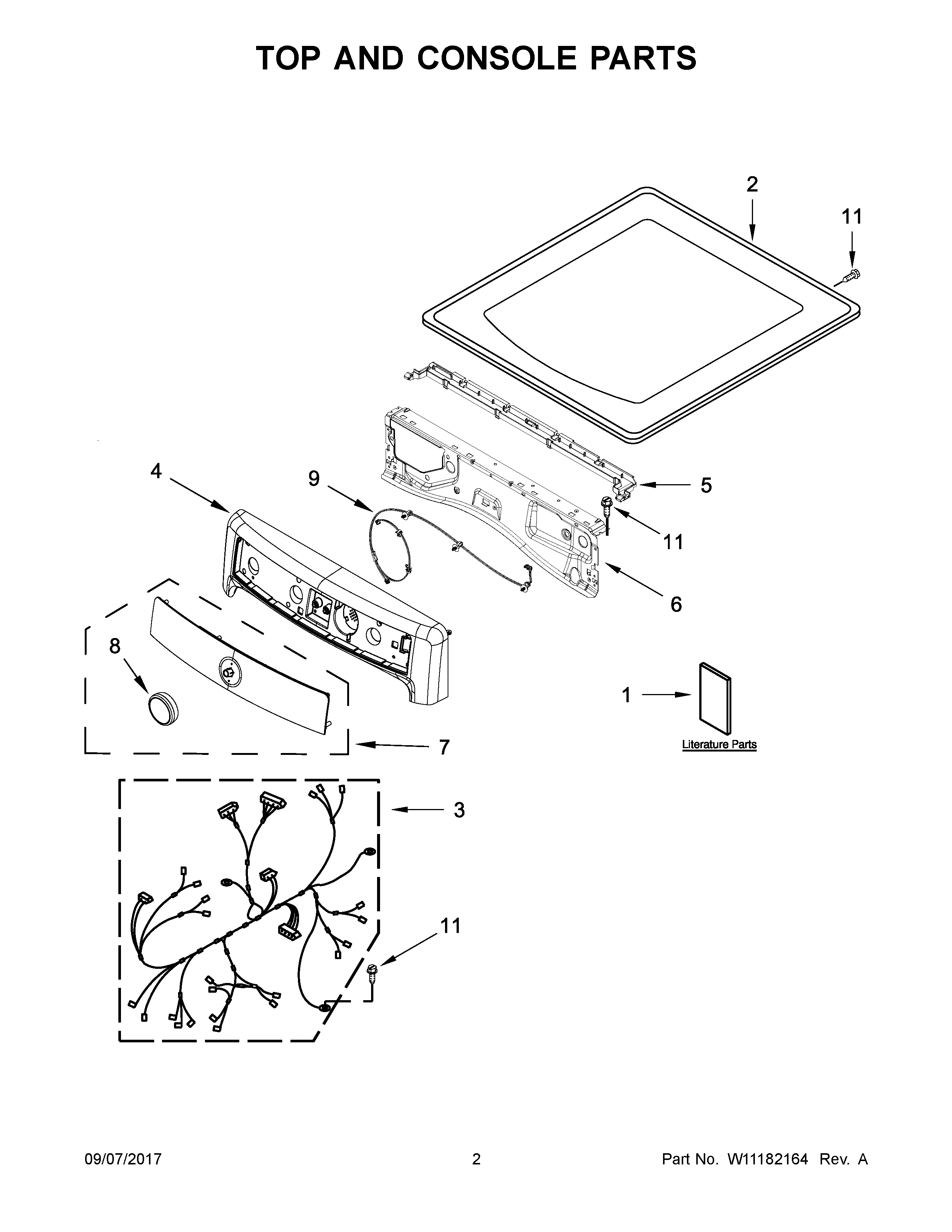 TOP AND CONSOLE PARTS

2

11

4

9

5

11

6

8

1

Literature Parts

7

3

11

09/07/2017

2

Part No. W11182164 Rev. A