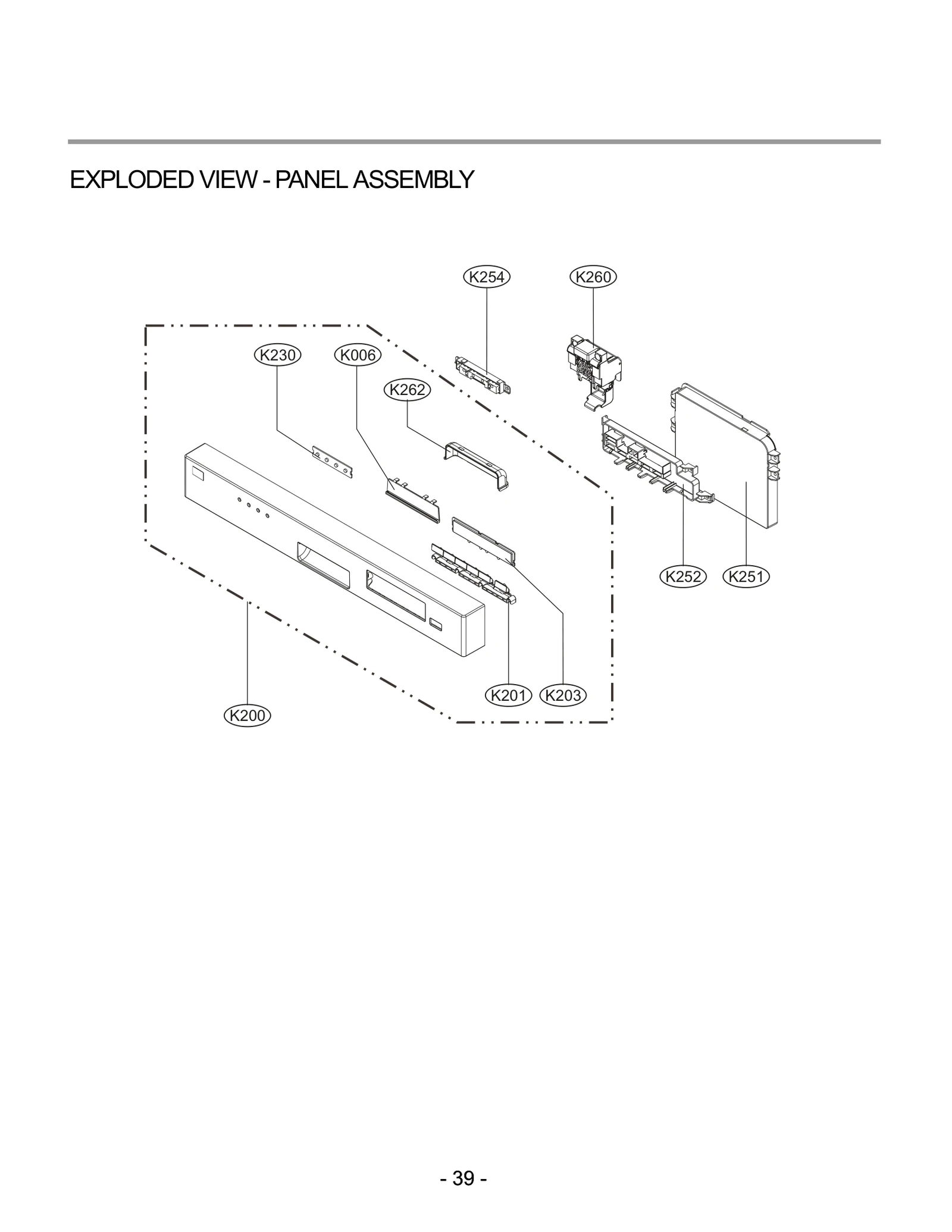 EXPLODED VIEW - PANEL ASSEMBLY

K254

K260

K230

K006

K262

K252

K251

K201

K203

K200

- 39 -