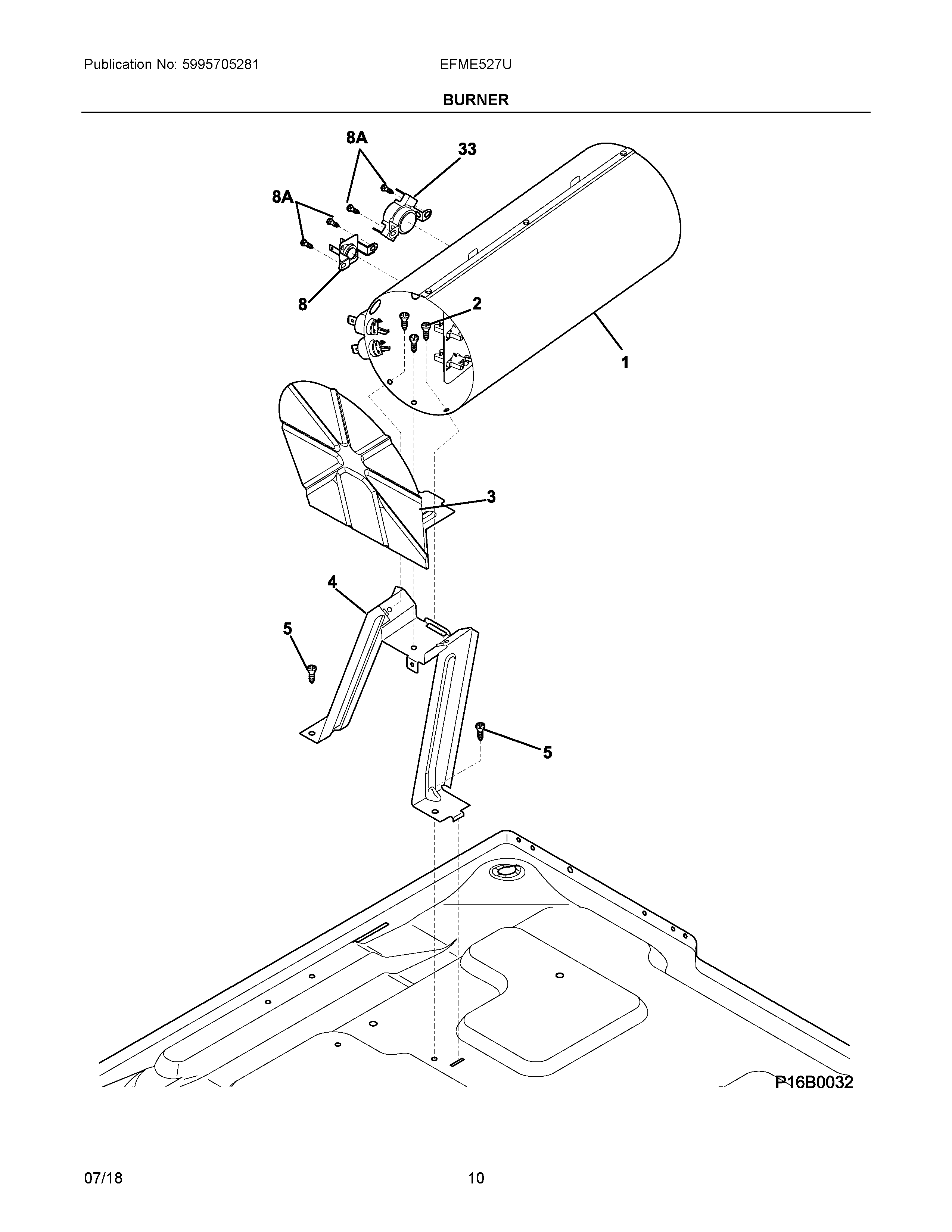 Publication No: 5995705281

EFME527U

BURNER

8A

33

8A

8

2

1

3

4

5

5

P16B0032

07/18

10