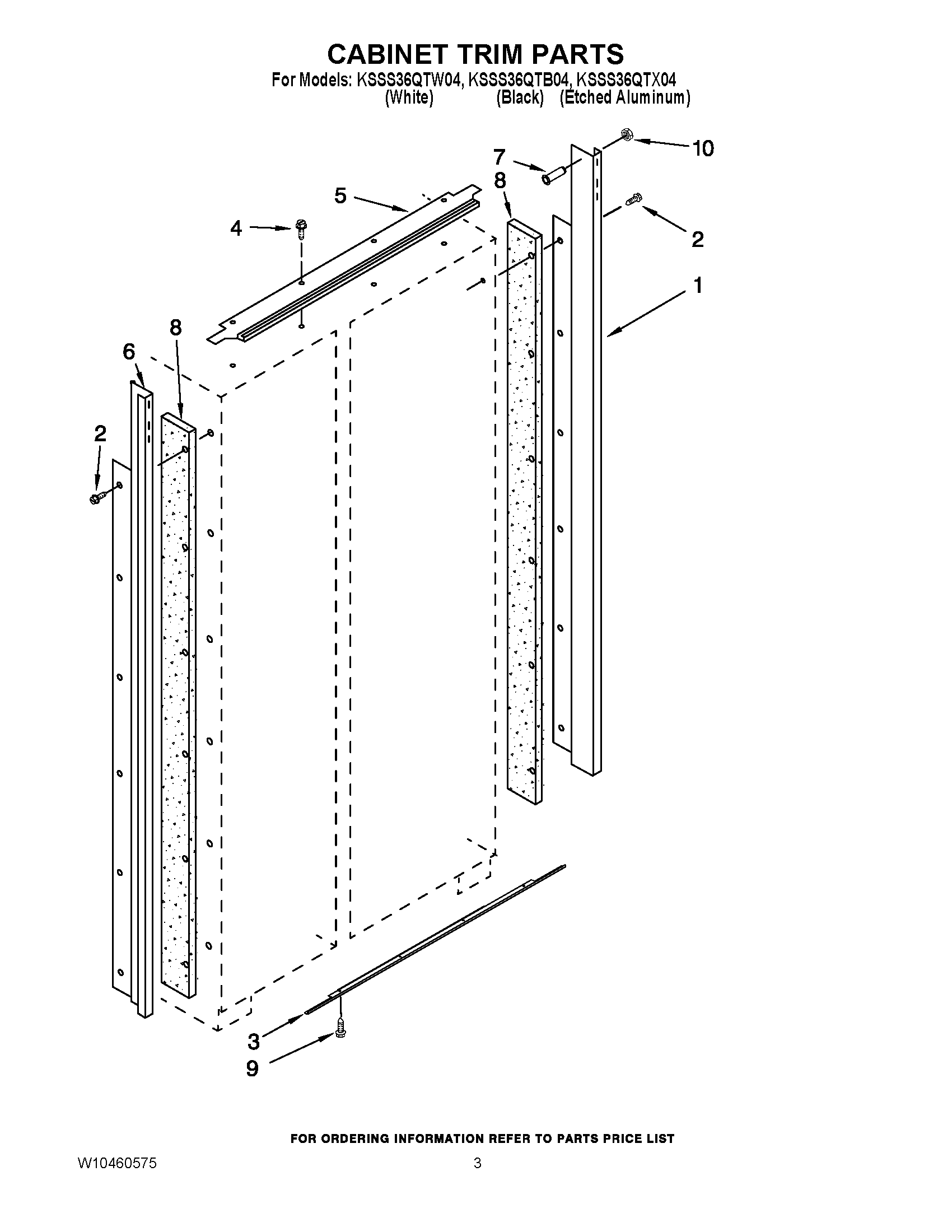 CABINET TRIM PARTS
For Models: KSSS36QTW04, KSSS36QTB04, KSSS36QTX04
(White) (Black) (Etched Aluminum)

10
7
8
5
4
2
1
8
6
2
3
9

FOR ORDERING INFORMATION REFER TO PARTS PRICE LIST

W10460575

3