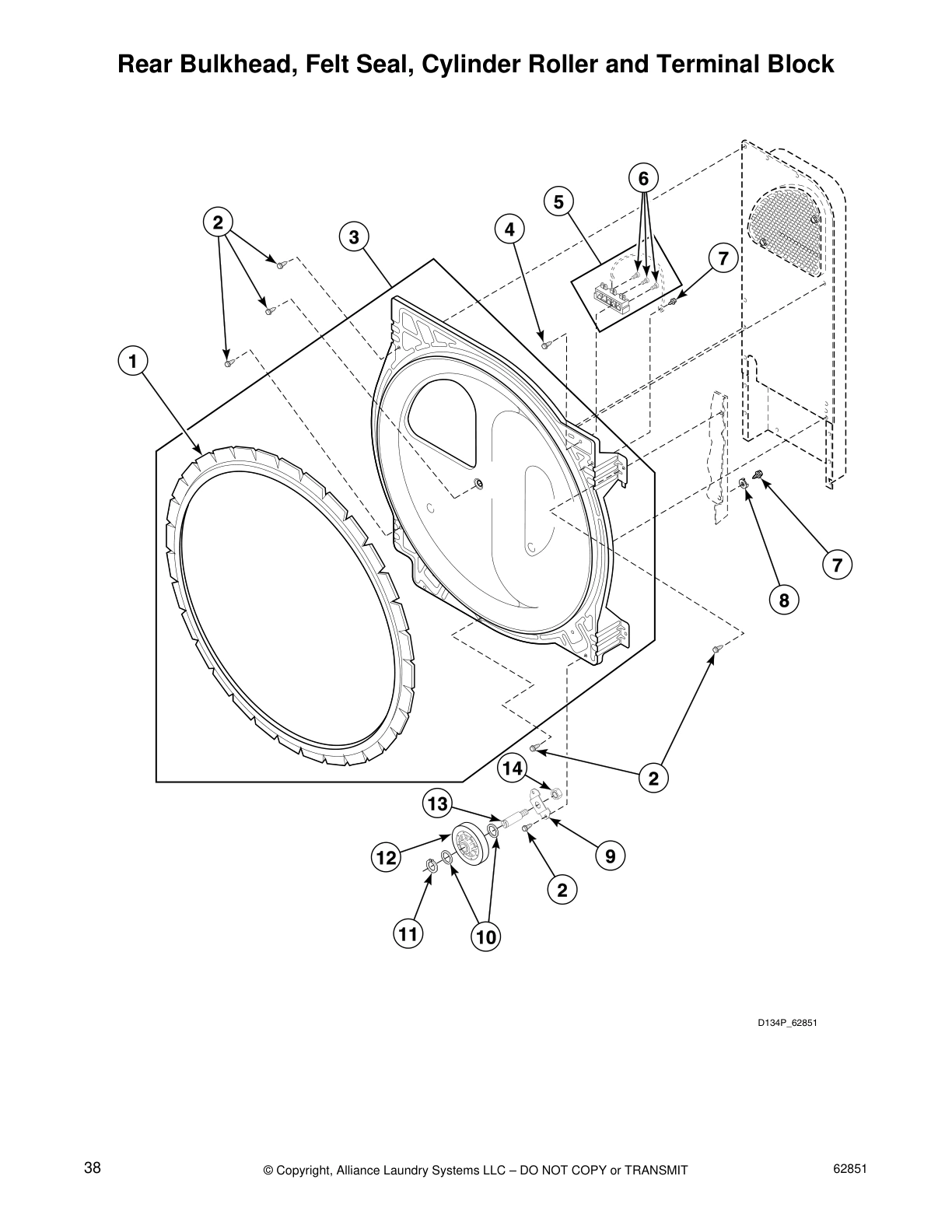 Rear Bulkhead, Felt Seal, Cylinder Roller and Terminal Block

6
5
2
3
4
7
1
7
8
14
2
13
9
12
2
11
10

D134P_62851

38

© Copyright, Alliance Laundry Systems LLC – DO NOT COPY or TRANSMIT

62851