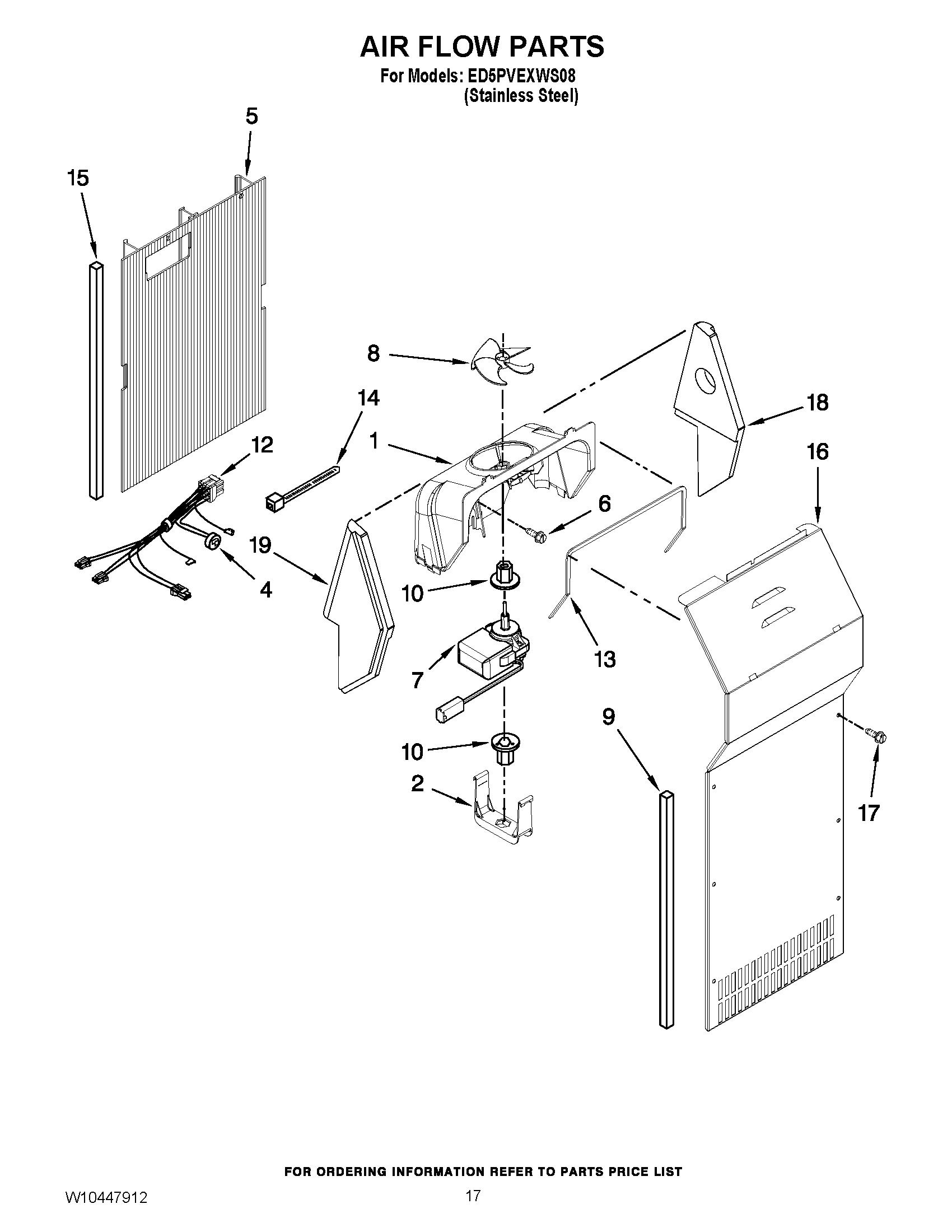 AIR FLOW PARTS
For Models: ED5PVEXWS08
(Stainless Steel)

5
15
8
14
18
12
1
16
6
19
4
10
13
7
9
10
2
17

FOR ORDERING INFORMATION REFER TO PARTS PRICE LIST

W10447912
17