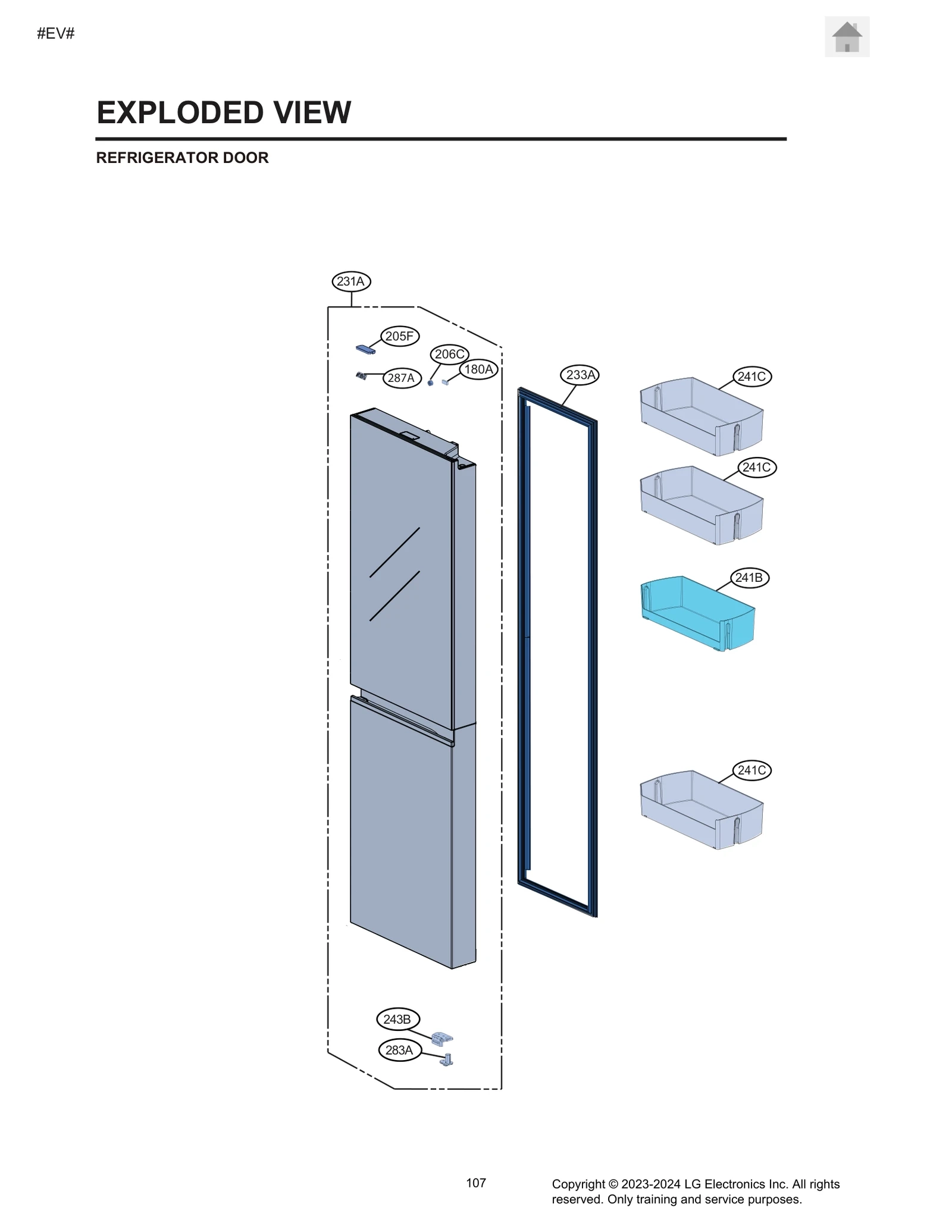 #EV#

EXPLODED VIEW

REFRIGERATOR DOOR

231A
205F
206C
180A
287A
233A
241C
241C
241B
241C
243B
283A

107

Copyright © 2023-2024 LG Electronics Inc. All rights reserved. Only training and service purposes.