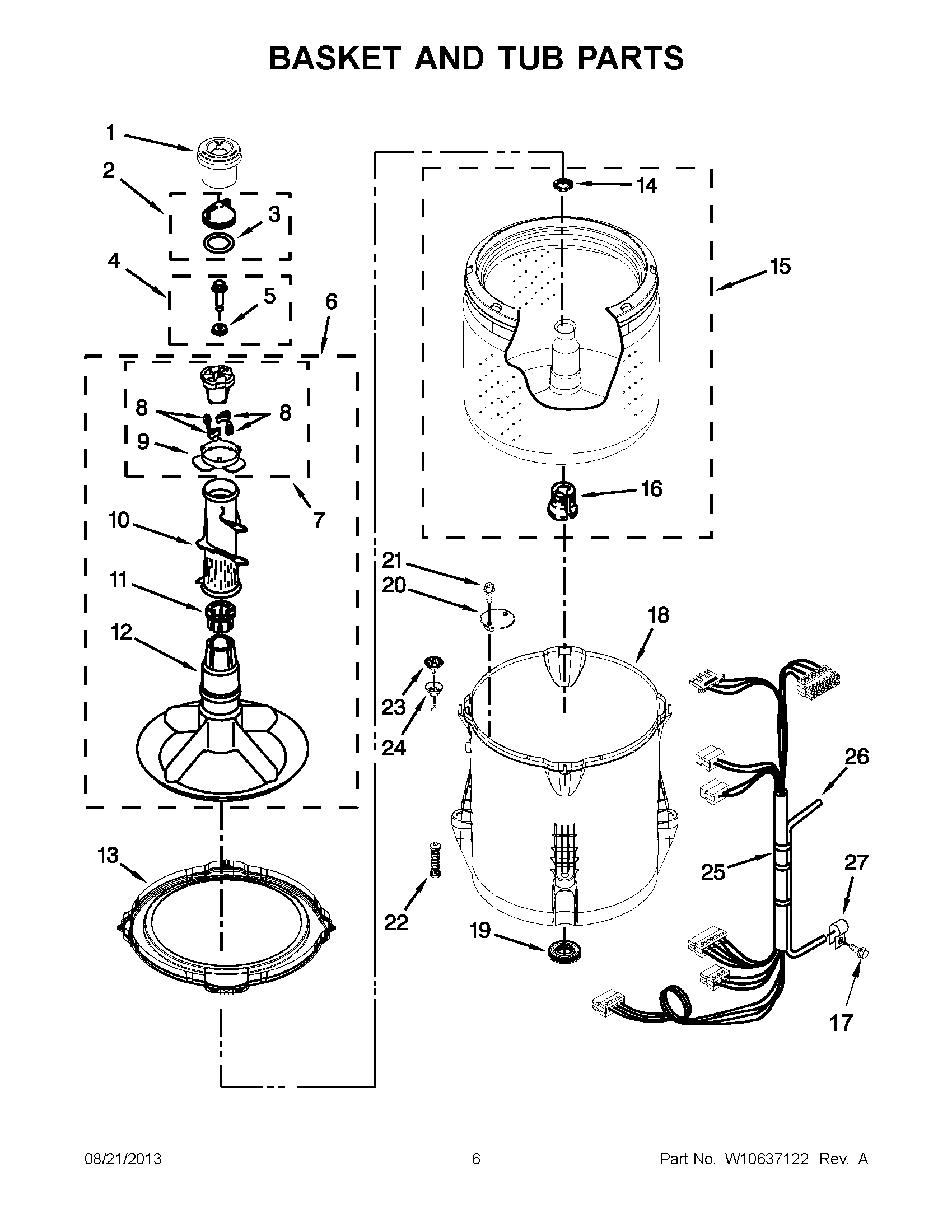 BASKET AND TUB PARTS

1
2
3
4
5
6
8
8
9
7
10
11
12
13
14
15
16
21
20
18
23
24
22
19
26
25
27
17

08/21/2013 6 Part No. W10637122 Rev. A