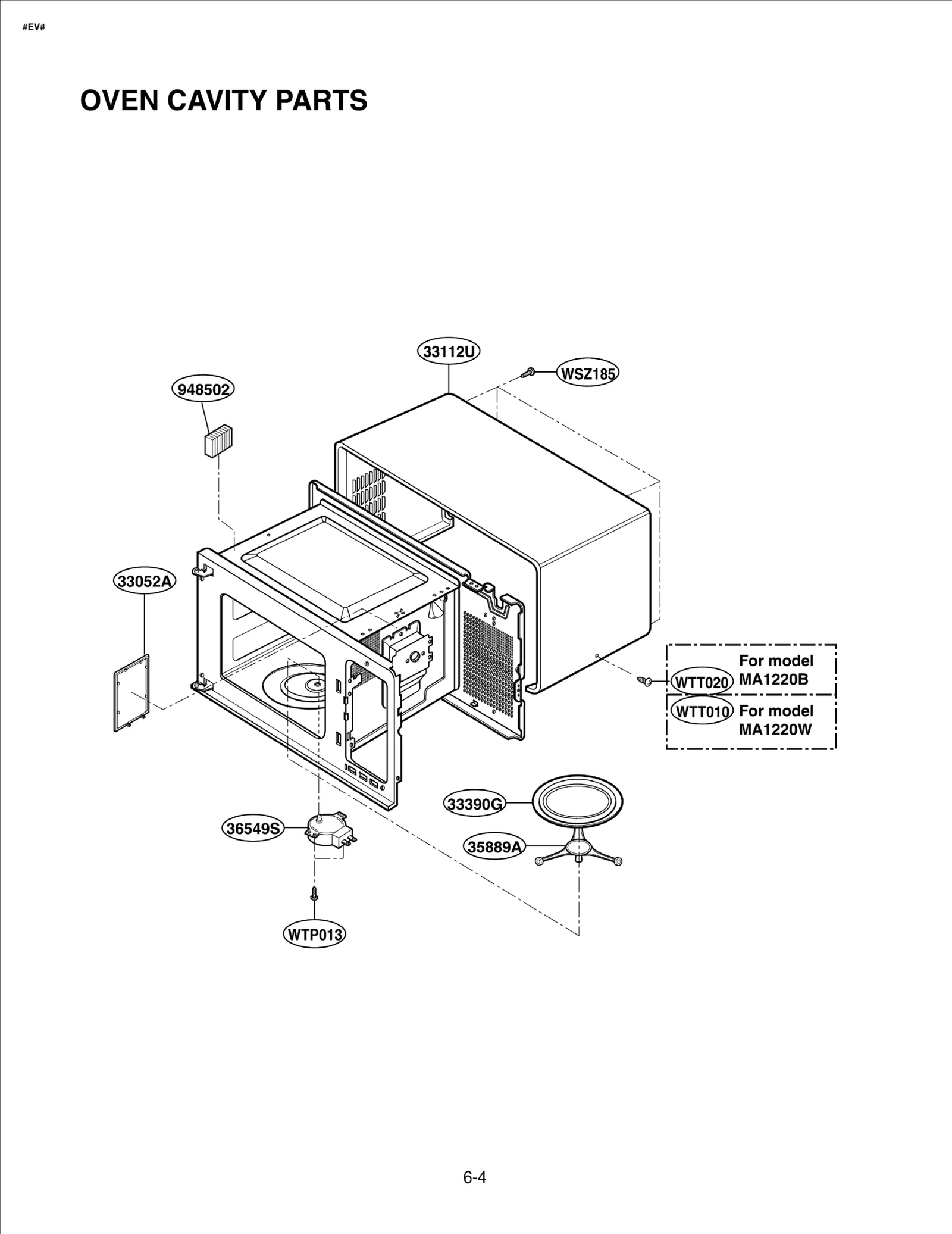 #EV#

OVEN CAVITY PARTS

33112U

WSZ185

948502

33052A

WTT020 For model MA1220B

WTT010 For model MA1220W

33390G

36549S

35889A

WTP013

6-4