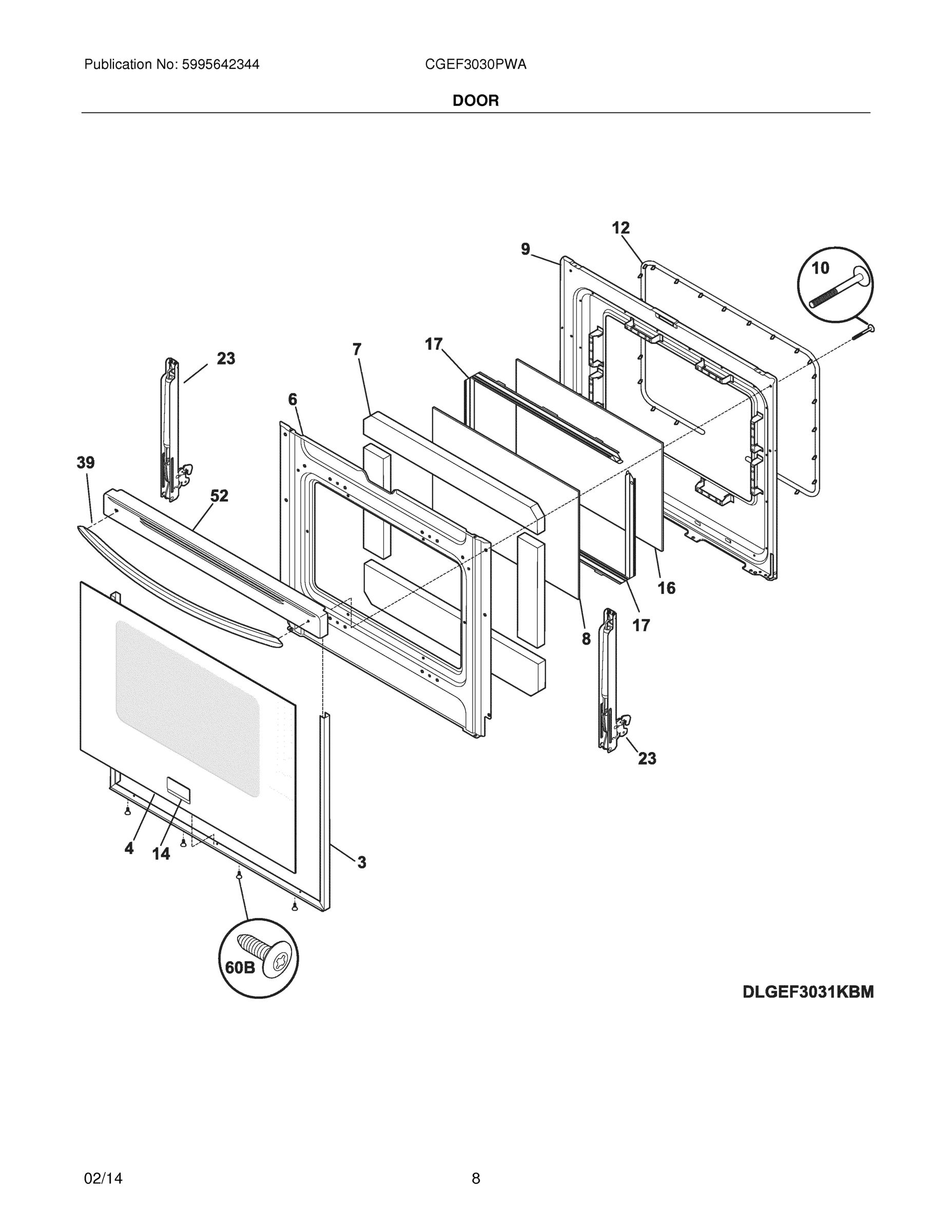 Publication No: 5995642344

CGEF3030PWA

DOOR

12
9
10
23
7
17
6
39
52
16
17
8
23
4
14
3
60B

DLGEF3031KBM

02/14

8