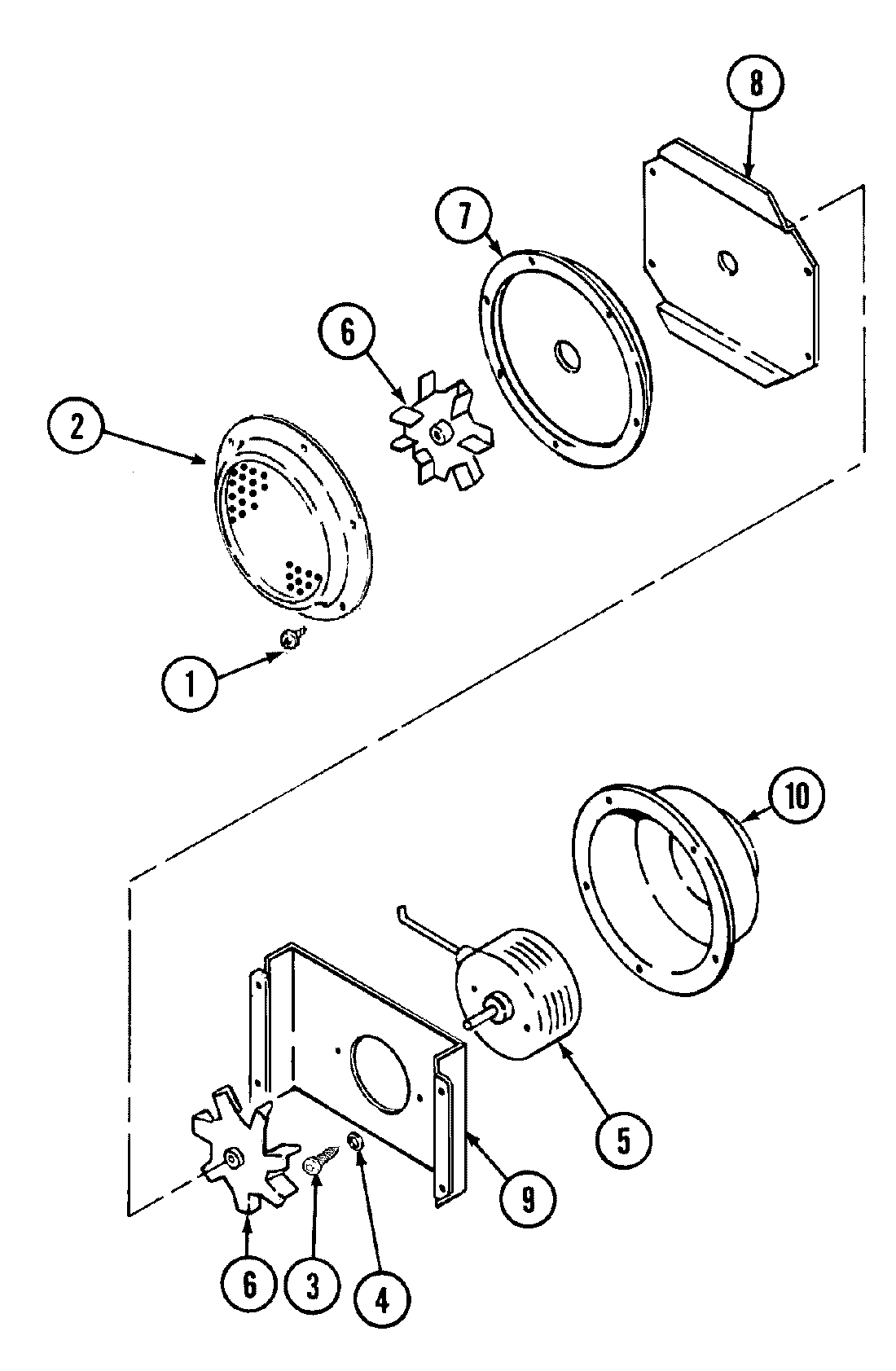 8
7
6
2
1
10
5
9
6
3
4