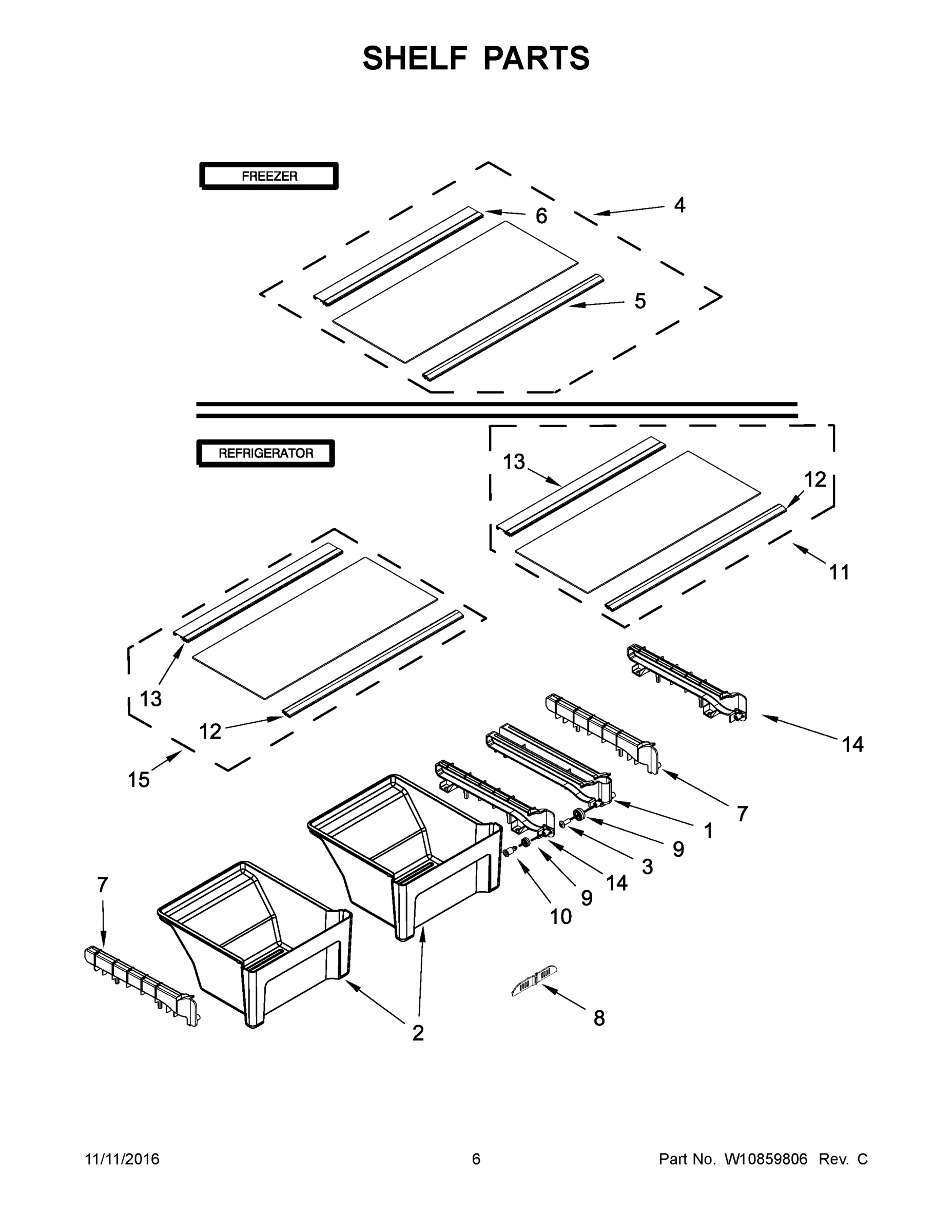 SHELF PARTS

FREEZER

6

4

5

REFRIGERATOR

13

12

11

13

12

15

14

7

1

9

3

14

9

10

7

2

8

11/11/2016

6

Part No. W10859806 Rev. C