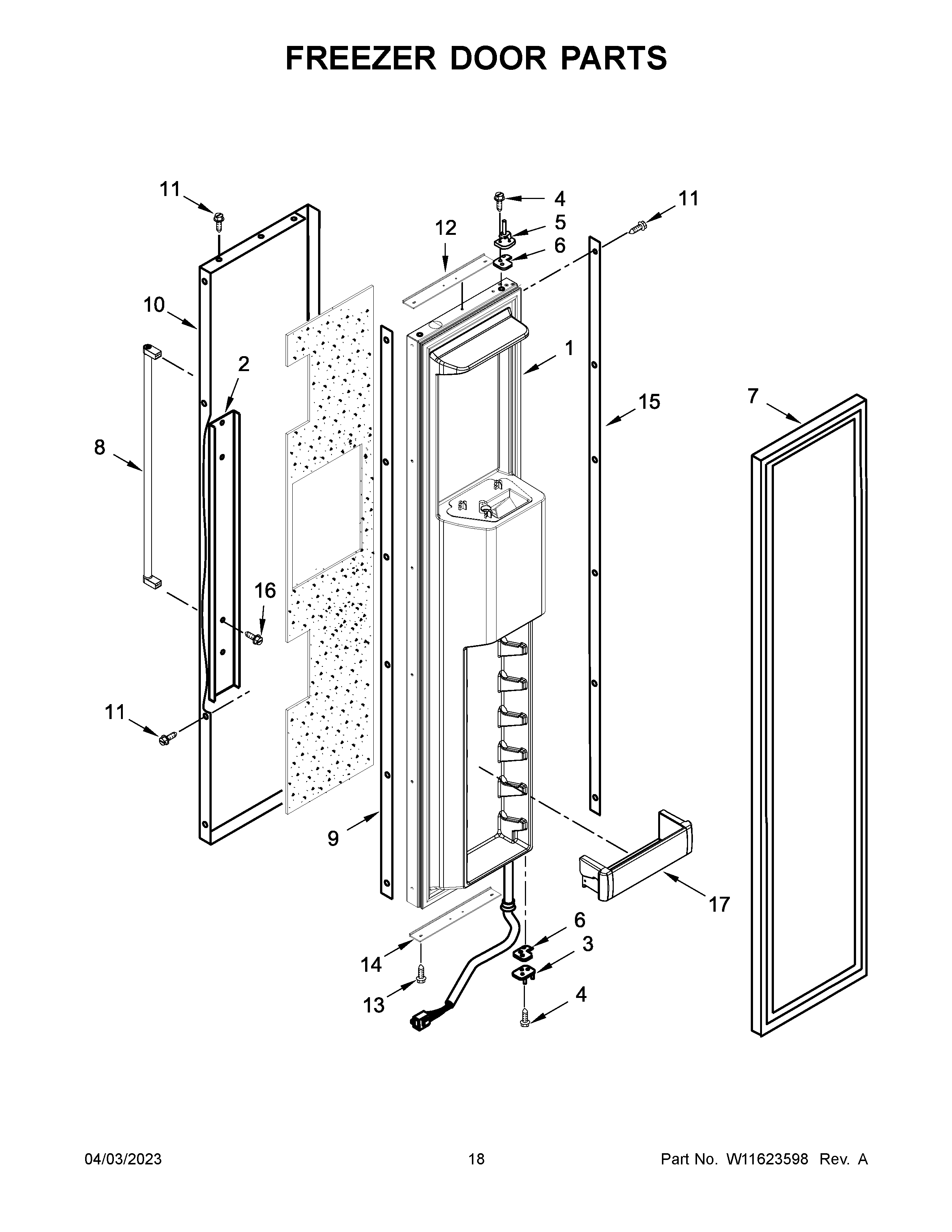 FREEZER DOOR PARTS

11
4
11
12
5
6
10
1
2
15
7
8
16
11
9
17
6
3
14
13
4

04/03/2023
18
Part No. W11623598 Rev. A