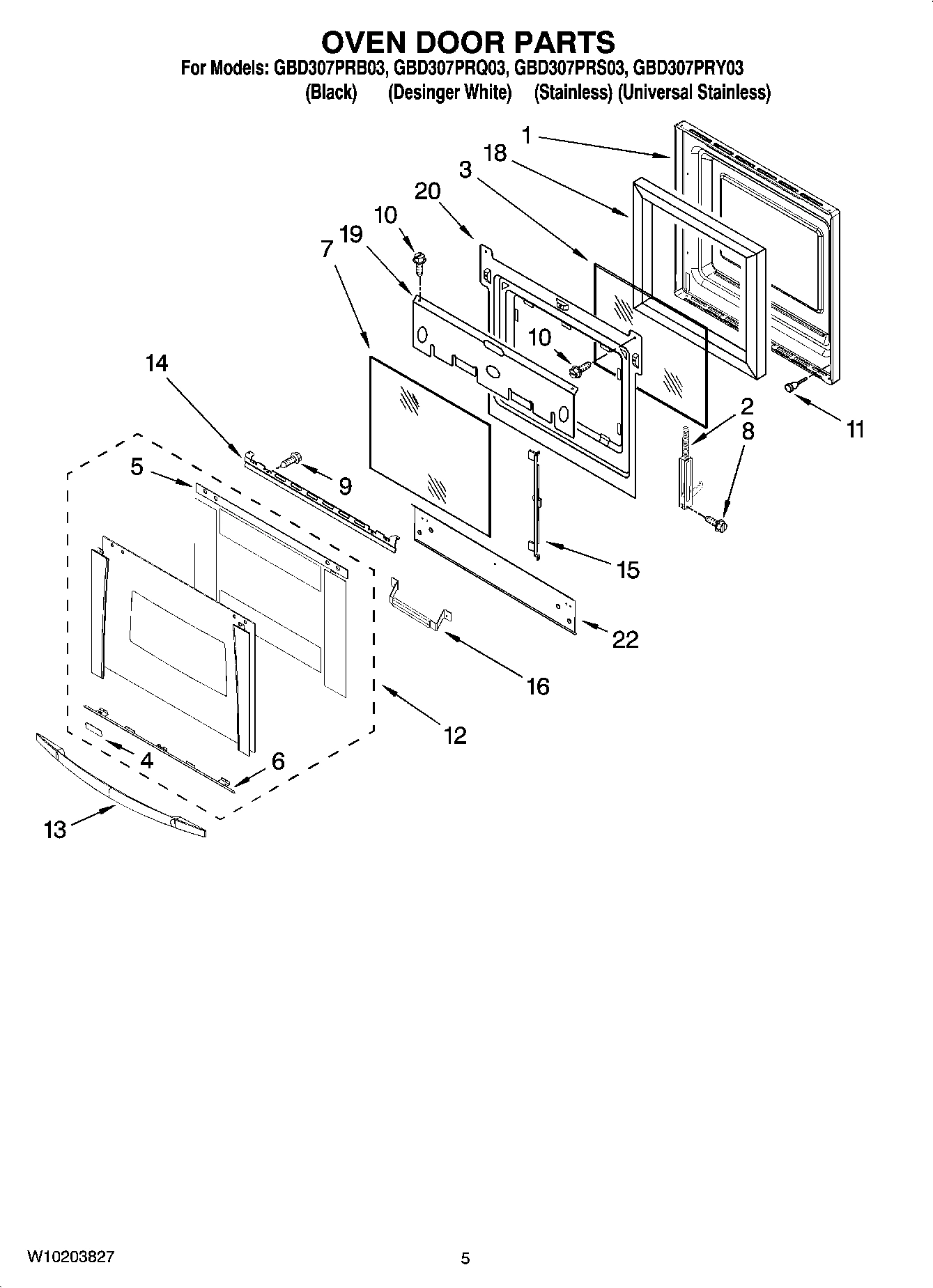 OVEN DOOR PARTS

For Models: GBD307PRB03, GBD307PRQ03, GBD307PRS03, GBD307PRY03
(Black) (Desinger White) (Stainless) (Universal Stainless)

1
18
3
20
10
19
7
10
14
2
8
11
5
9
15
22
16
12
4
6
13

W10203827

5