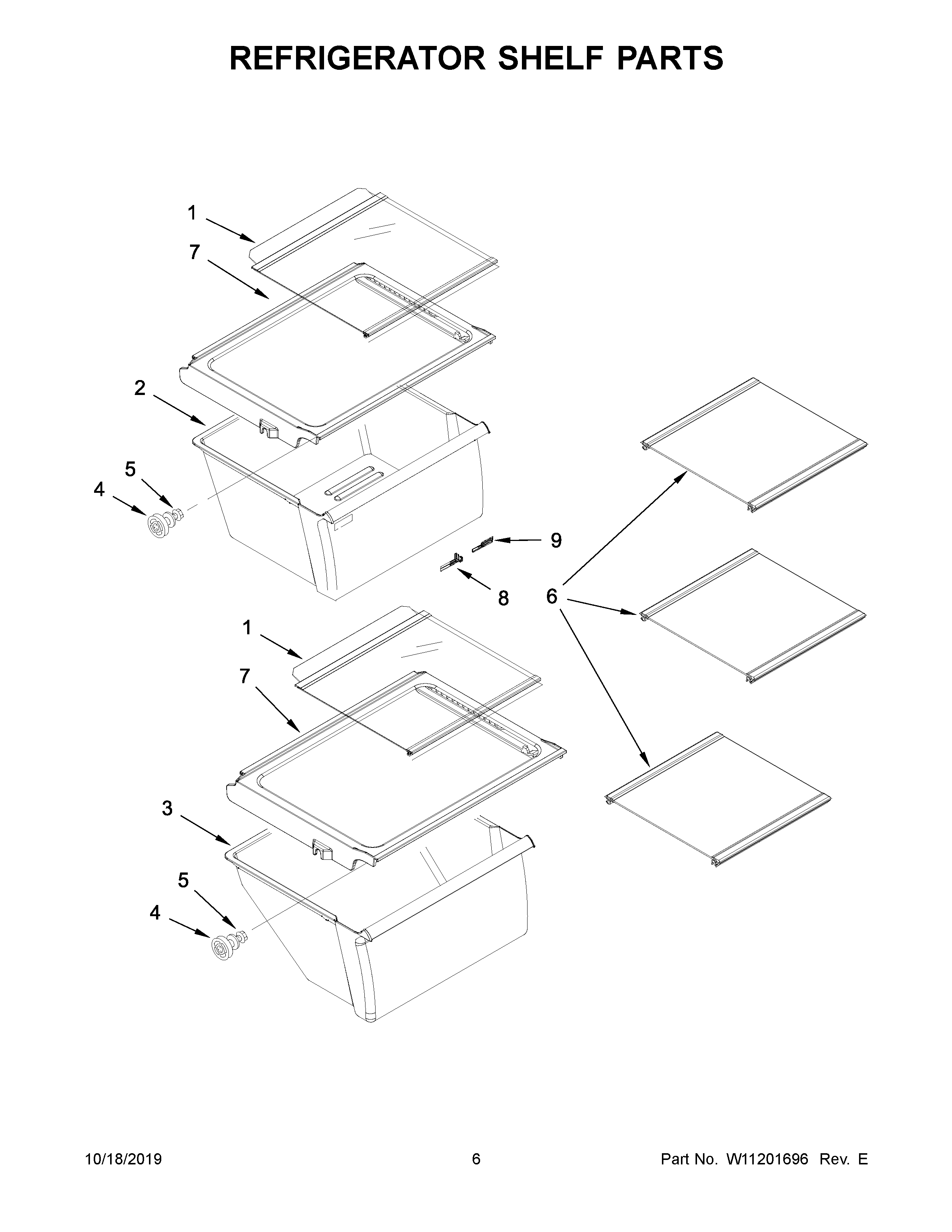 REFRIGERATOR SHELF PARTS

1
7
2
5
4
9
8
6
1
7
3
5
4

10/18/2019
6
Part No. W11201696 Rev. E