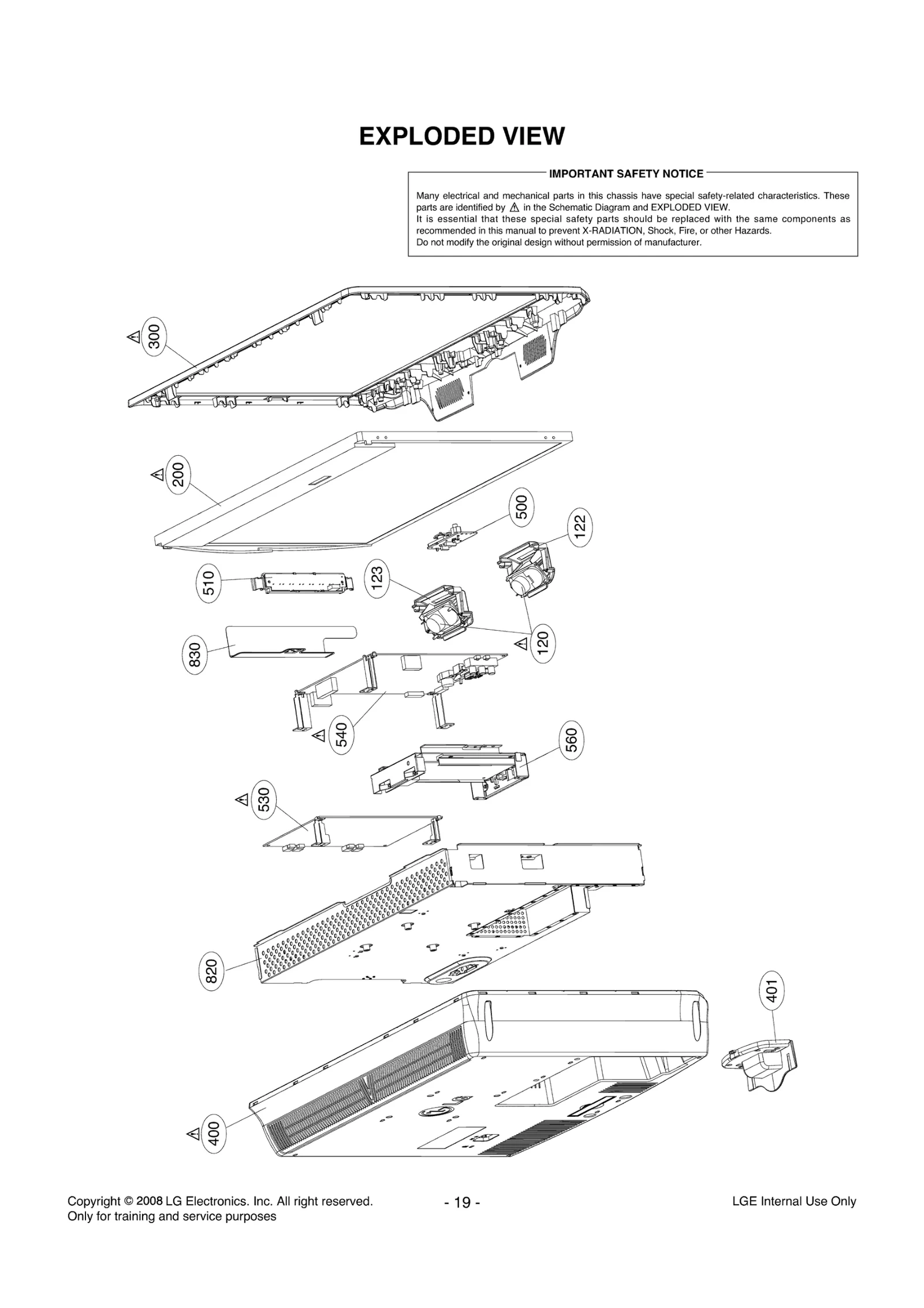 EXPLODED VIEW

IMPORTANT SAFETY NOTICE

Many electrical and mechanical parts in this chassis have special safety-related characteristics. These parts are identified by ⚠ in the Schematic Diagram and EXPLODED VIEW.
It is essential that these special safety parts should be replaced with the same components as recommended in this manual to prevent X-RADIATION, Shock, Fire, or other Hazards.
Do not modify the original design without permission of manufacturer.

300
200
500
122
510
123
120
830
540
560
530
820
401
400

Copyright © 2008 LG Electronics. Inc. All right reserved.
Only for training and service purposes

- 19 -

LGE Internal Use Only