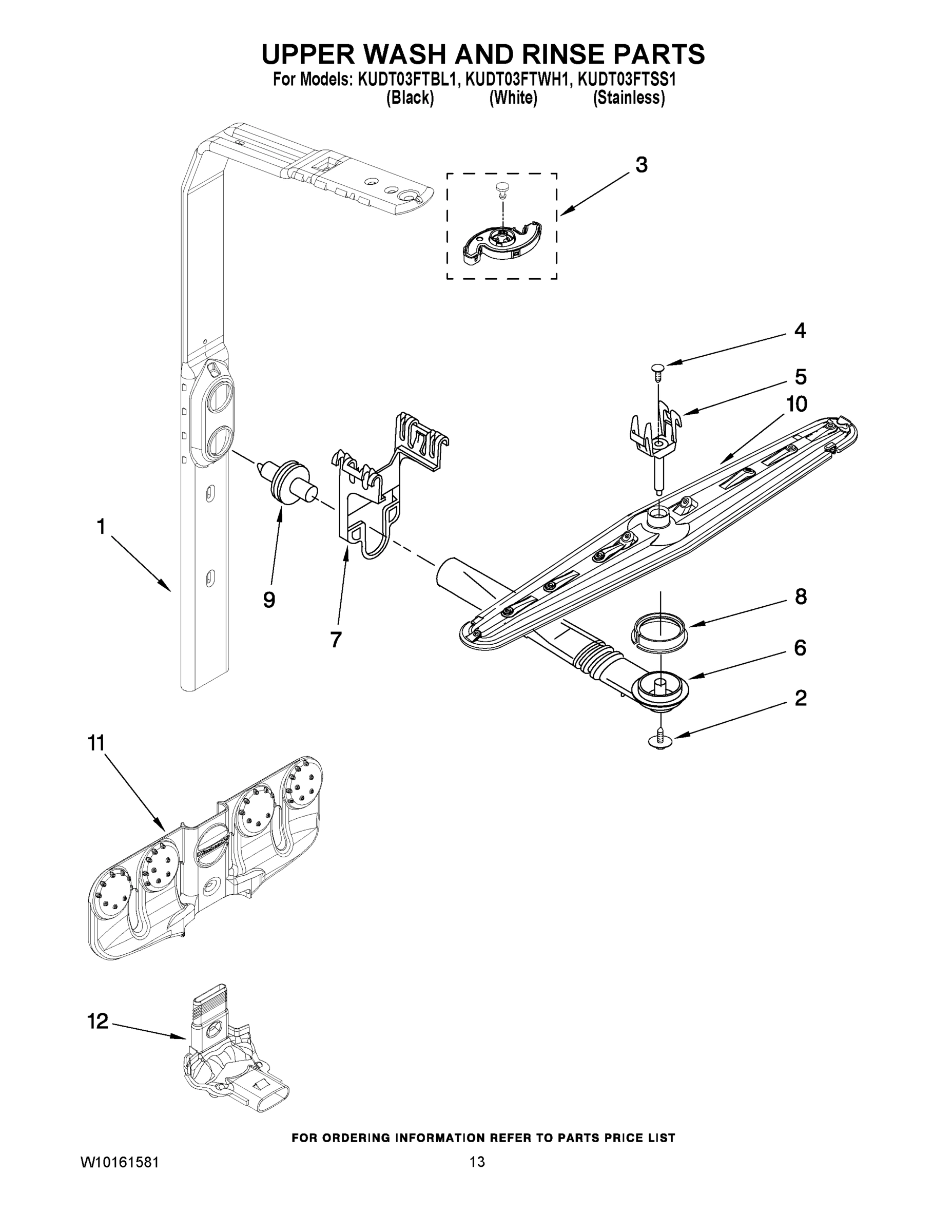 UPPER WASH AND RINSE PARTS

For Models: KUDT03FTBL1, KUDT03FTWH1, KUDT03FTSS1
(Black) (White) (Stainless)

3

4

5

10

1

9

7

8

6

2

11

12

FOR ORDERING INFORMATION REFER TO PARTS PRICE LIST

W10161581

13